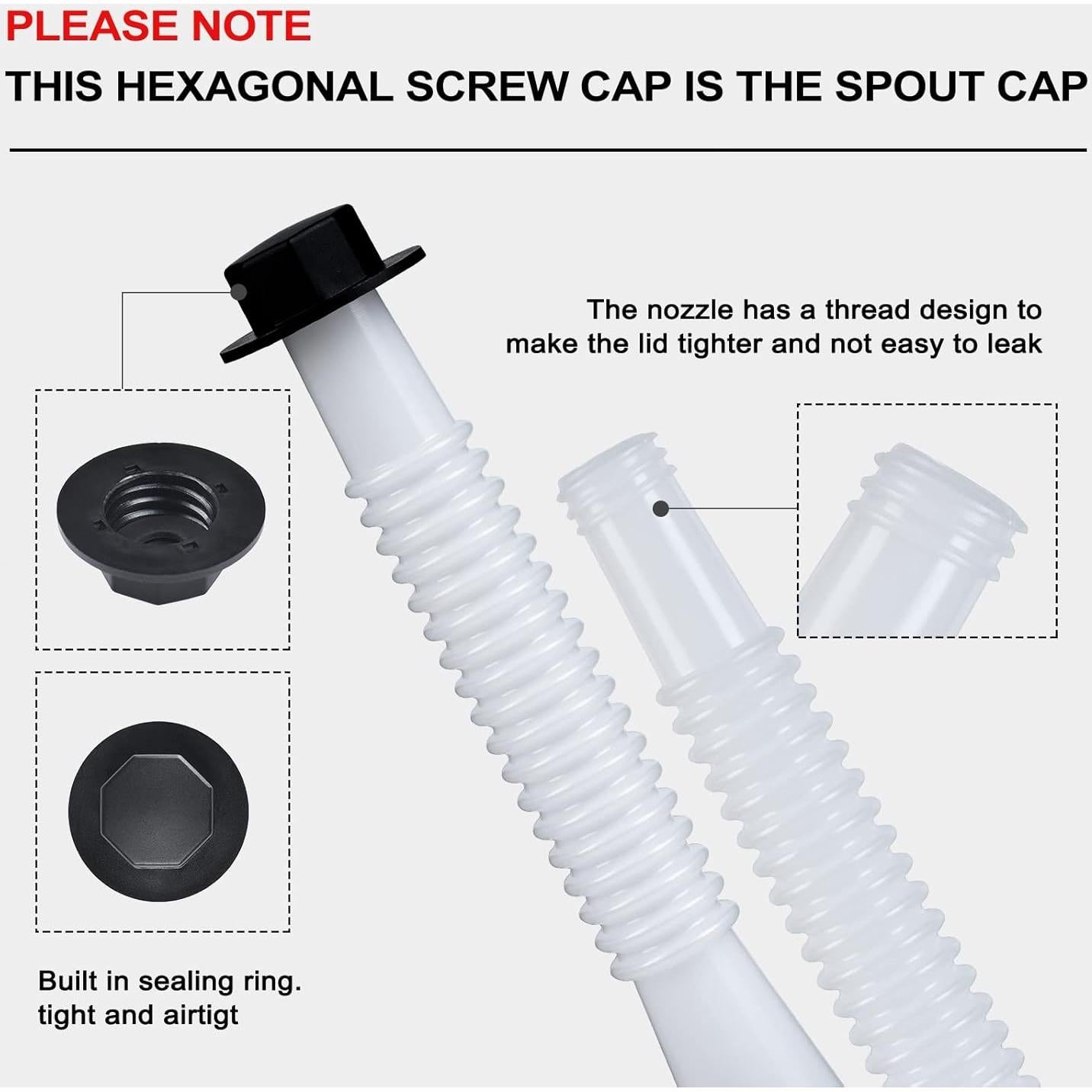 PLEASE NOTE
THIS HEXAGONAL SCREW CAP IS THE SPOUT CAP

The nozzle has a thread design to make the lid tighter and not easy to leak

Built in sealing ring. tight and airtigt