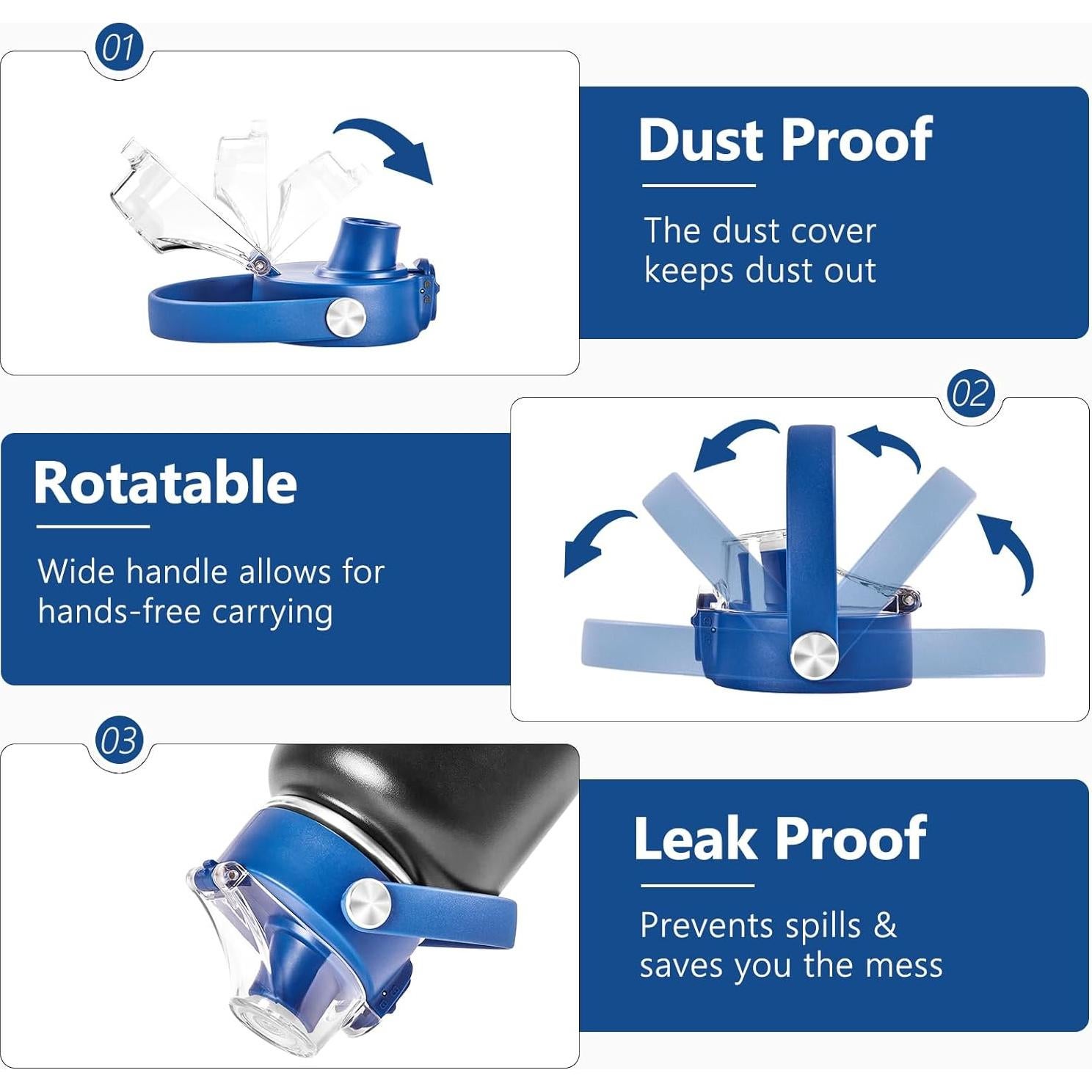 01

Dust Proof

The dust cover keeps dust out

02

Rotatable

Wide handle allows for hands-free carrying

03

Leak Proof

Prevents spills & saves you the mess