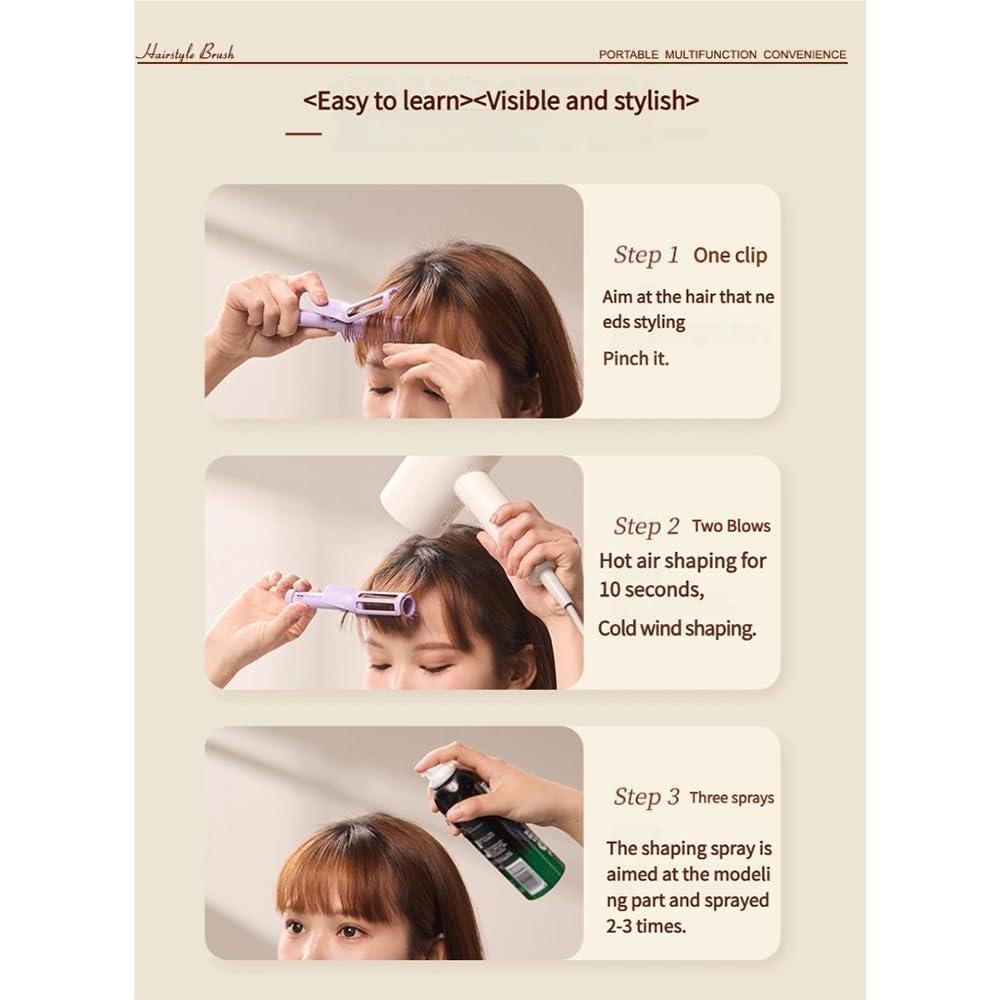 Hairstyle Brush

PORTABLE MULTIFUNCTION CONVENIENCE

<Easy to learn><Visible and stylish>

Step 1 One clip

Aim at the hair that ne eds styling

Pinch it.

Step 2 Two Blows

Hot air shaping for 10 seconds,

Cold wind shaping.

Step 3 Three sprays

The shaping spray is aimed at the modeli ng part and sprayed 2-3 times.