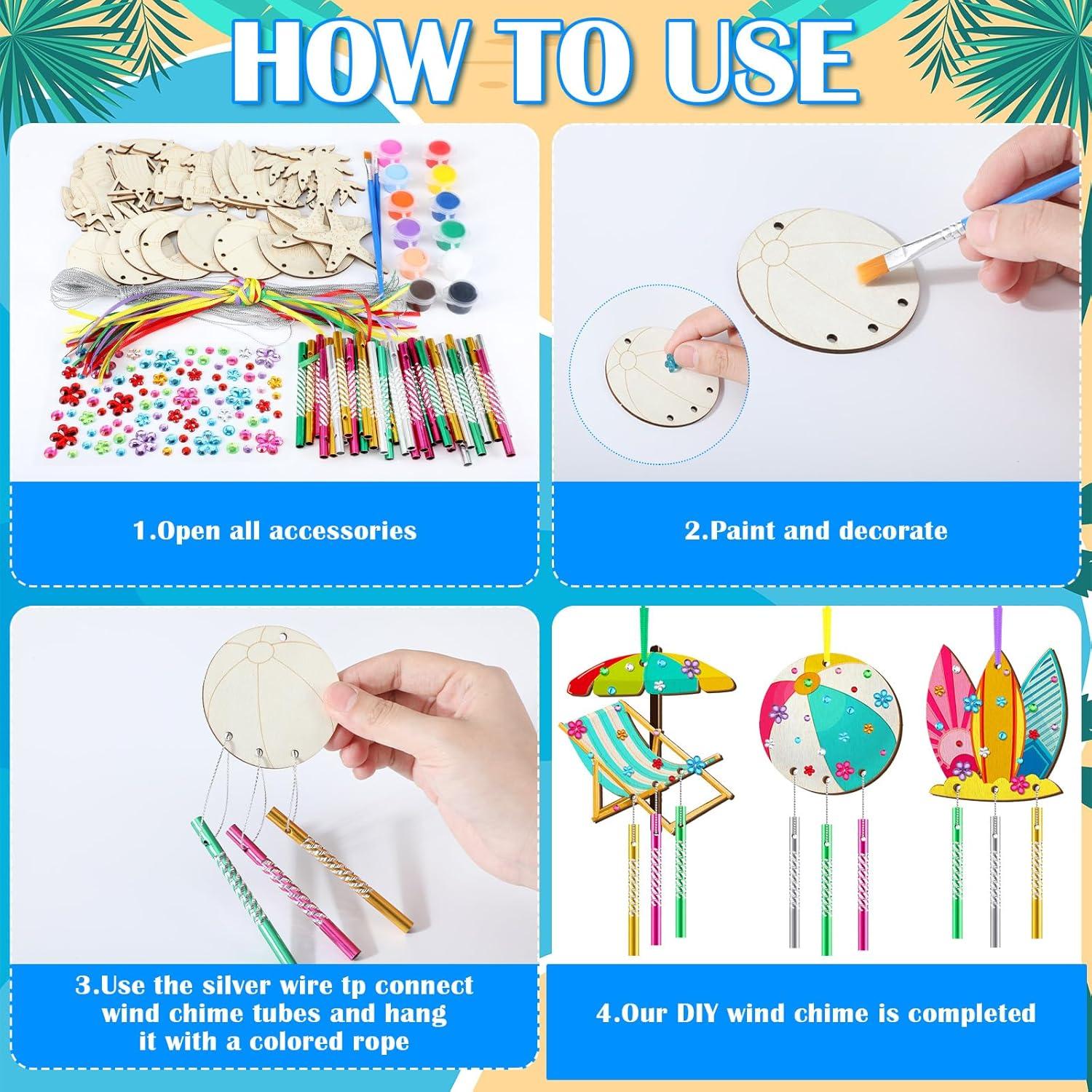 HOW TO USE

1.Open all accessories

2.Paint and decorate

3.Use the silver wire tp connect wind chime tubes and hang it with a colored rope

4.Our DIY wind chime is completed