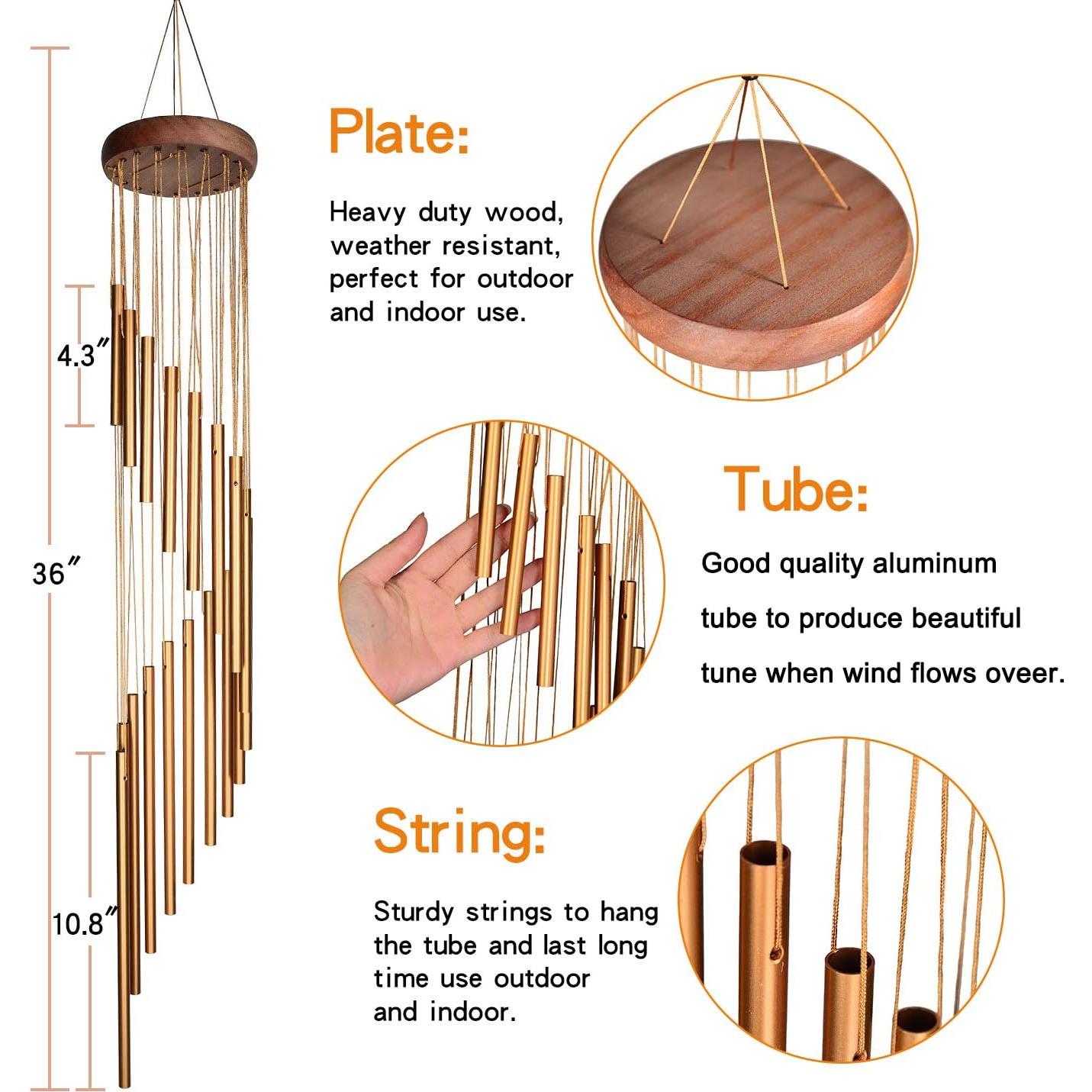 4.3″

36″

10.8″

Plate:

Heavy duty wood, weather resistant, perfect for outdoor and indoor use.

Tube:

Good quality aluminum tube to produce beautiful tune when wind flows oveer.

String:

Sturdy strings to hang the tube and last long time use outdoor and indoor.