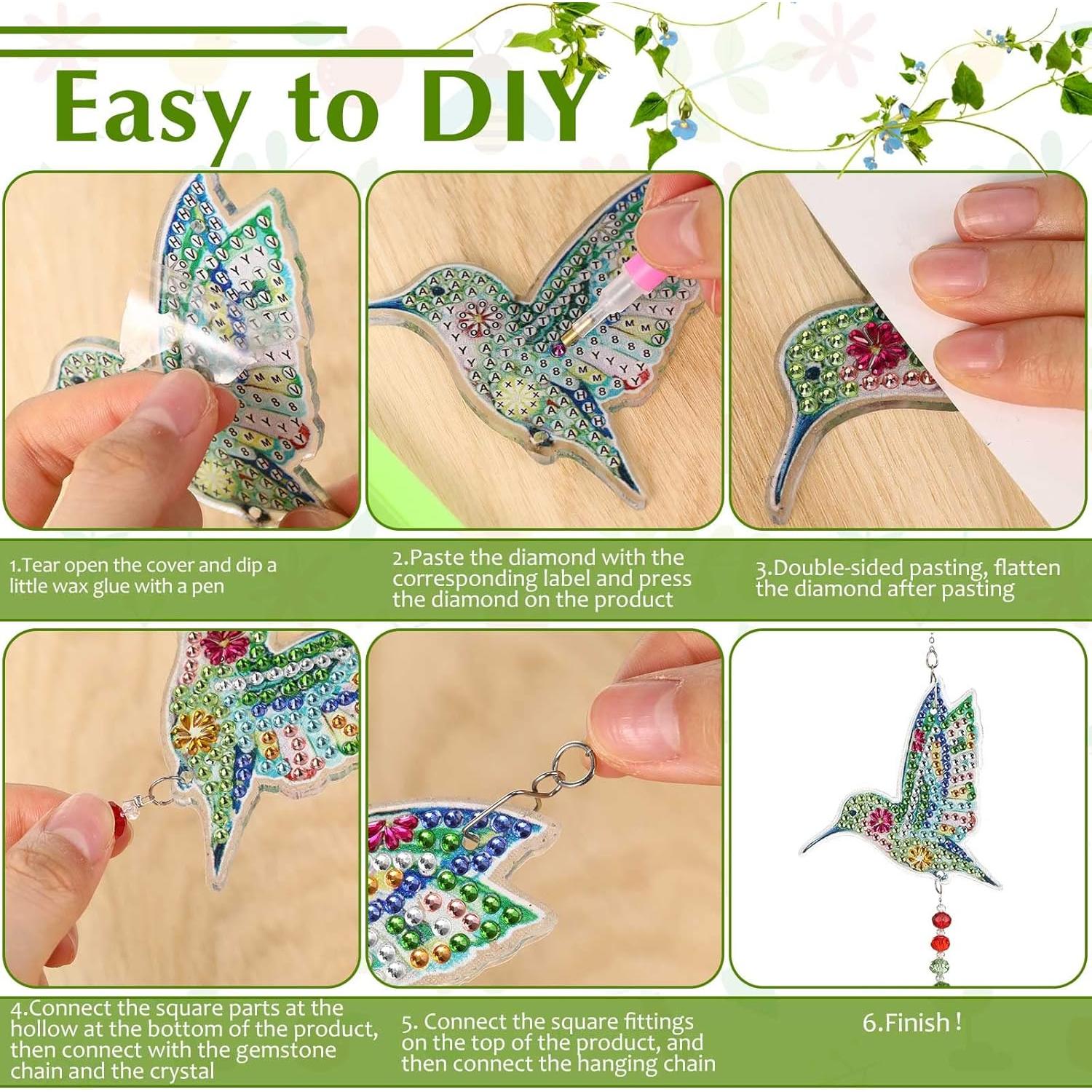 Easy to DIY

1.Tear open the cover and dip a little wax glue with a pen

2.Paste the diamond with the corresponding label and press the diamond on the product

3.Double-sided pasting, flatten the diamond after pasting

4.Connect the square parts at the hollow at the bottom of the product, then connect with the gemstone chain and the crystal

5. Connect the square fittings on the top of the product, and then connect the hanging chain

6.Finish !