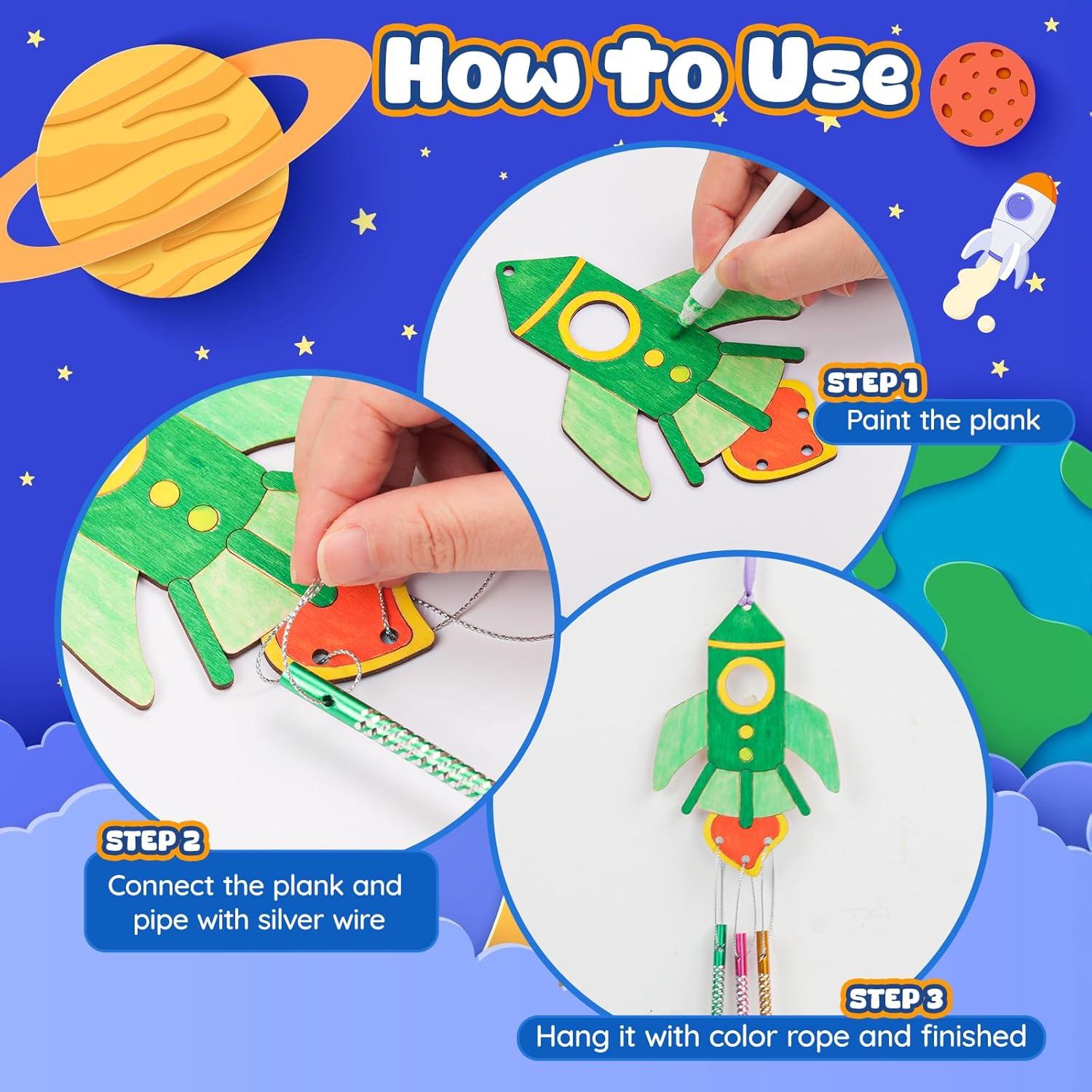 How to Use

STEP 1
Paint the plank

STEP 2
Connect the plank and pipe with silver wire

STEP 3
Hang it with color rope and finished