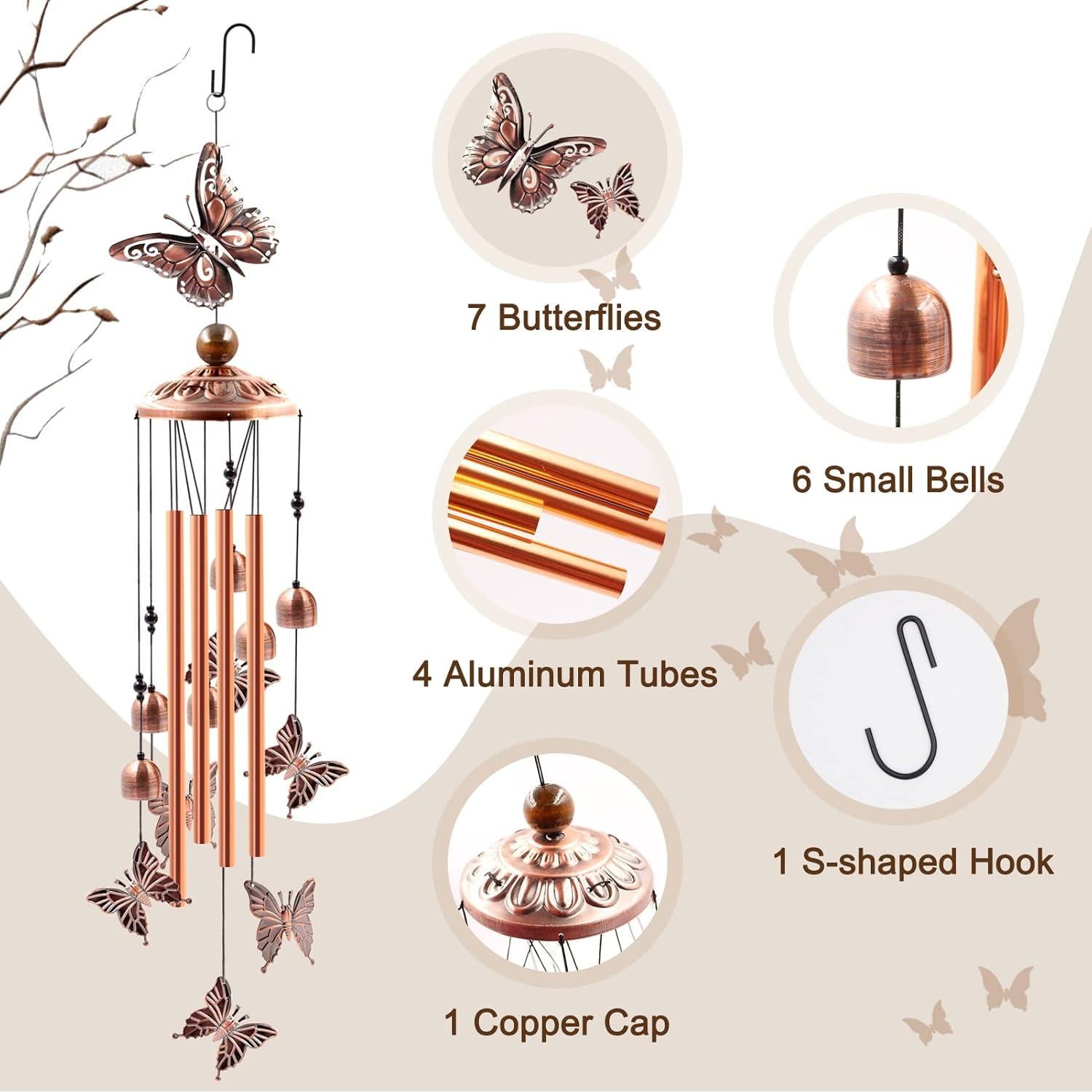 7 Butterflies

6 Small Bells

4 Aluminum Tubes

1 S-shaped Hook

1 Copper Cap