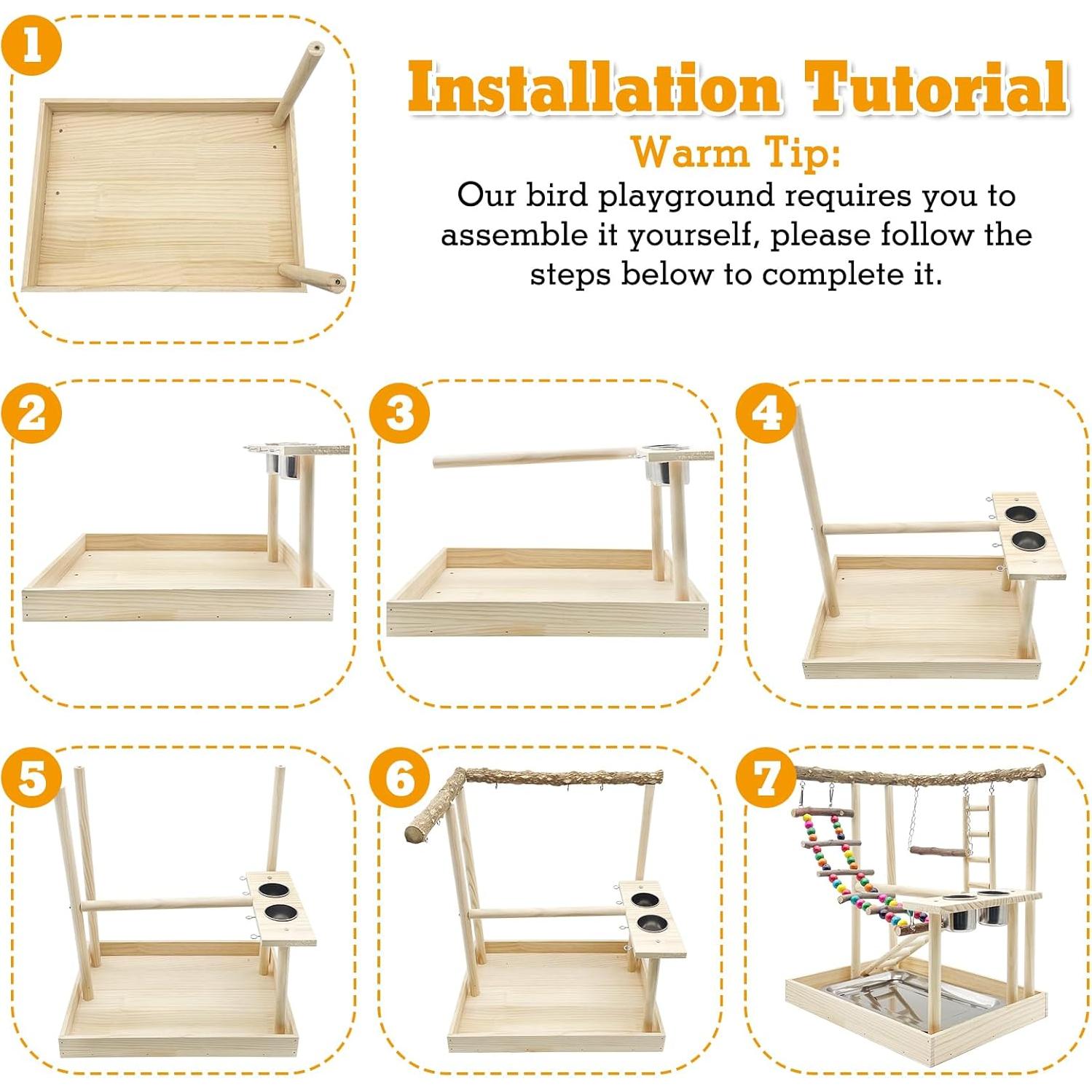 1

Installation Tutorial

Warm Tip:

Our bird playground requires you to assemble it yourself, please follow the steps below to complete it.

2

3

4

5

6

7