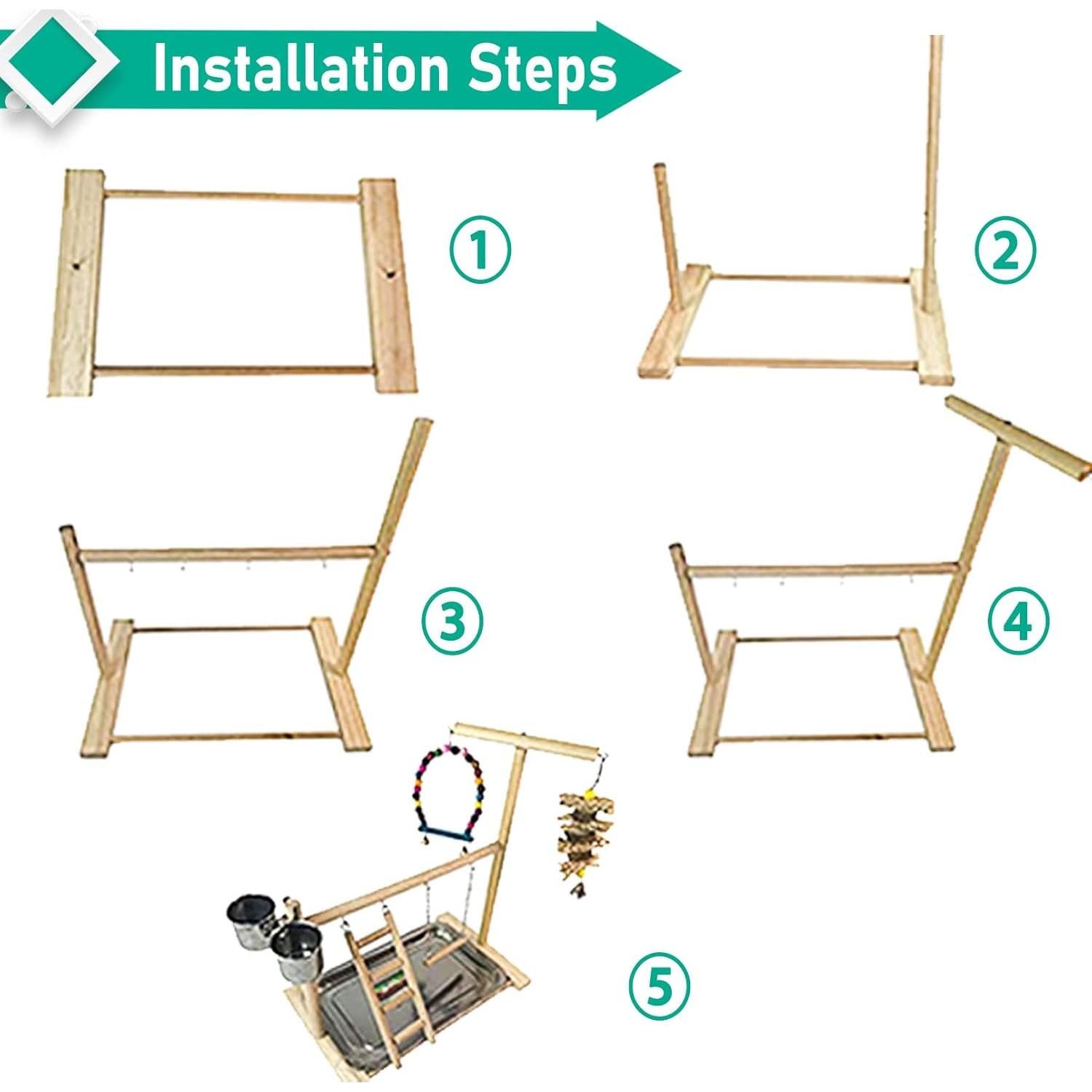 Installation Steps

①

②

③

④

⑤