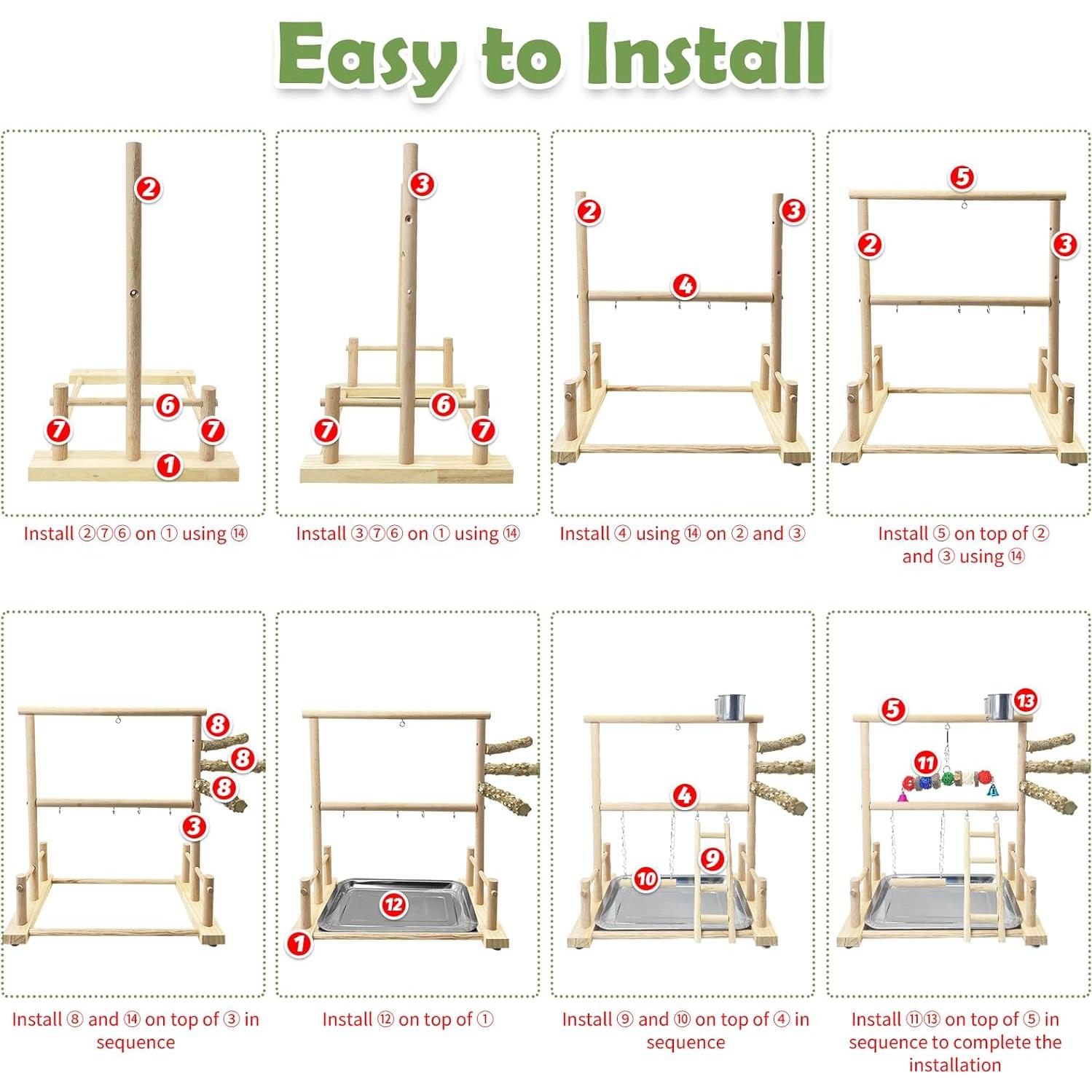 Easy to Install

2
6
7
7
1

Install ②⑦⑥ on ① using ⑭

3
6
7
7

Install ③⑦⑥ on ① using ⑭

2
3
4

Install ④ using ⑭ on ② and ③

5
2
3

Install ⑤ on top of ② and ③ using ⑭

8
8
8
3

Install ⑧ and ⑭ on top of ③ in sequence

12
1

Install ⑫ on top of ①

4
9
10

Install ⑨ and ⑩ on top of ④ in sequence

5
13
11

Install ⑪⑬ on top of ⑤ in sequence to complete the installation