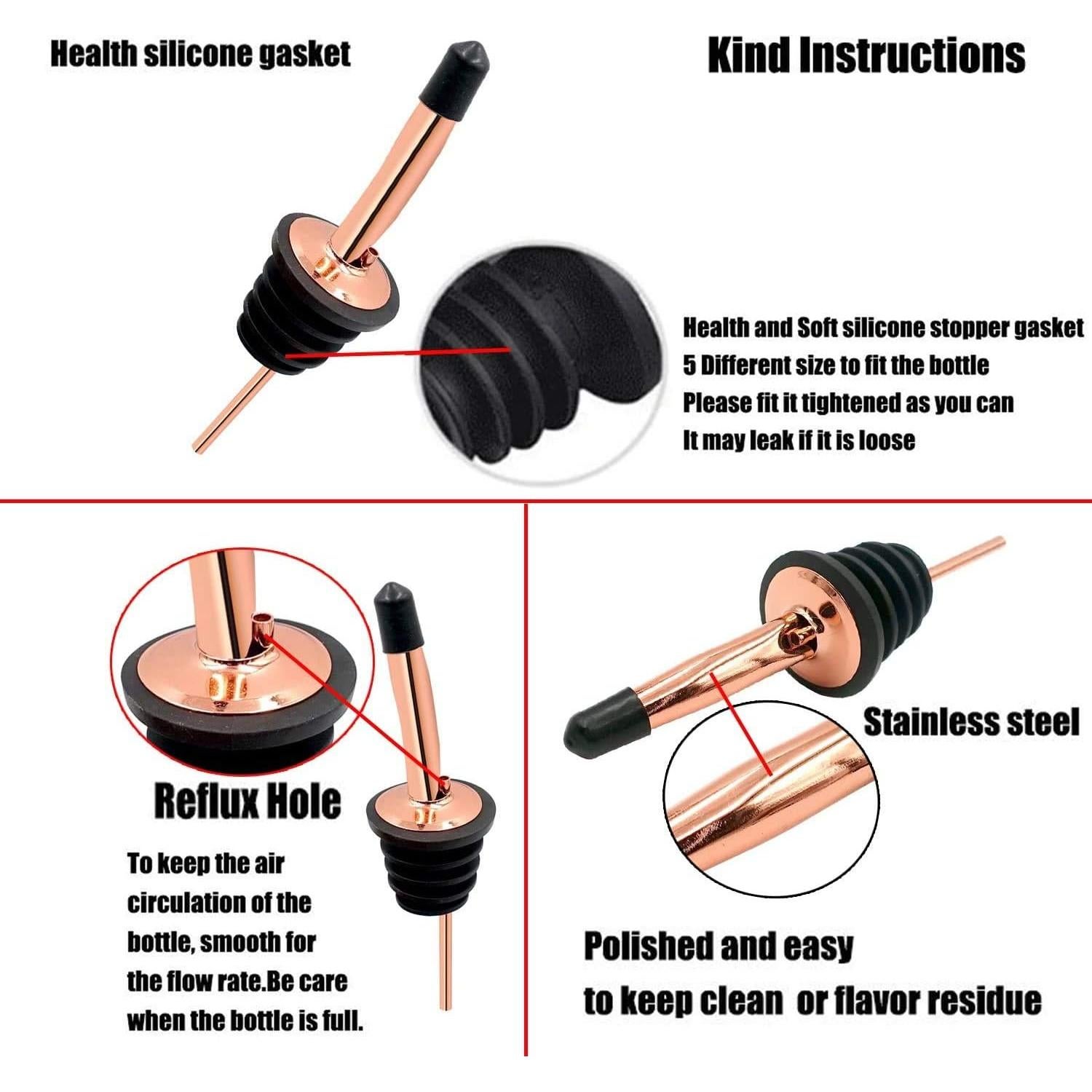 Health silicone gasket

Kind Instructions

Health and Soft silicone stopper gasket
5 Different size to fit the bottle
Please fit it tightened as you can
It may leak if it is loose

Reflux Hole

To keep the air circulation of the bottle, smooth for the flow rate.Be care when the bottle is full.

Stainless steel

Polished and easy
to keep clean or flavor residue