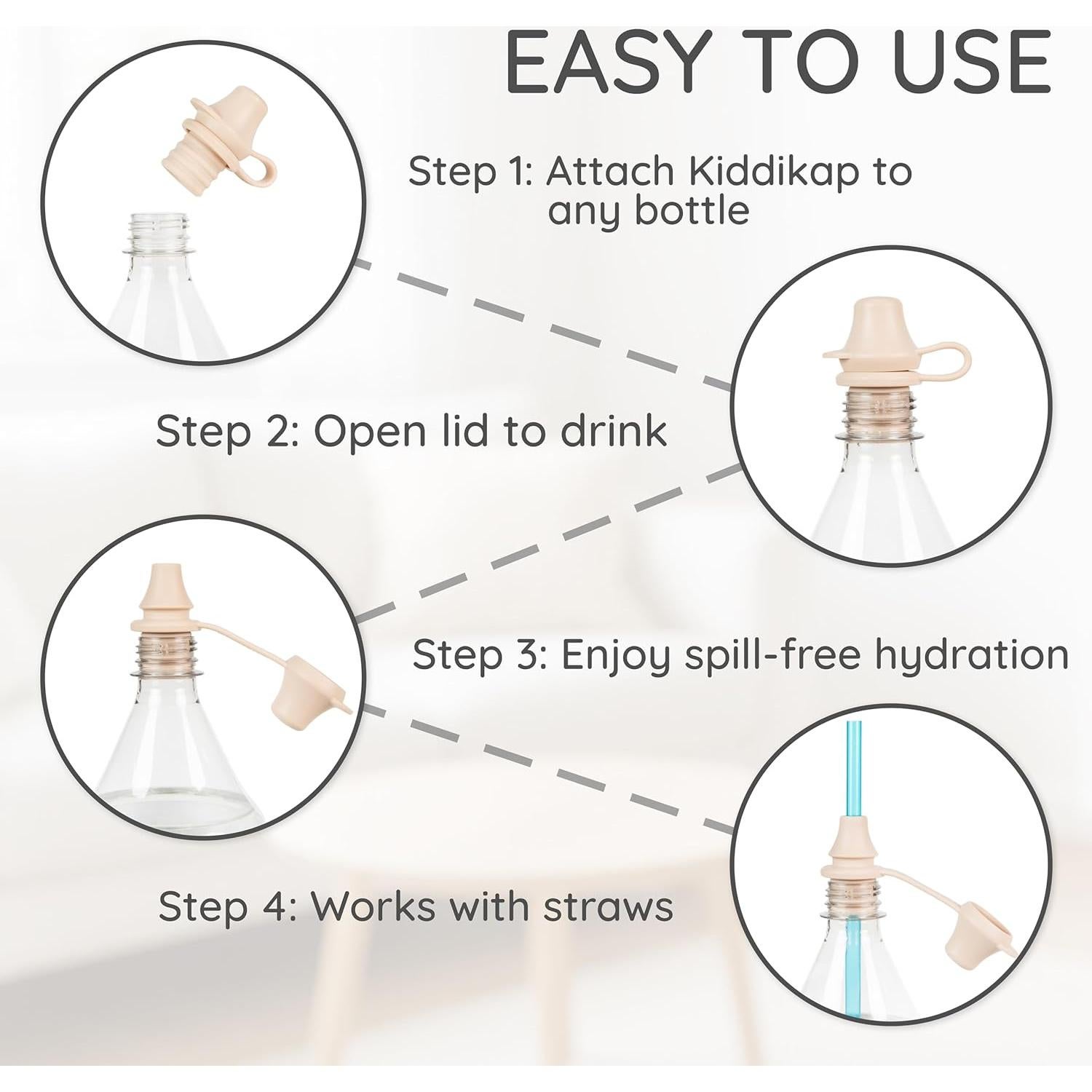 EASY TO USE

Step 1: Attach Kiddikap to any bottle

Step 2: Open lid to drink

Step 3: Enjoy spill-free hydration

Step 4: Works with straws