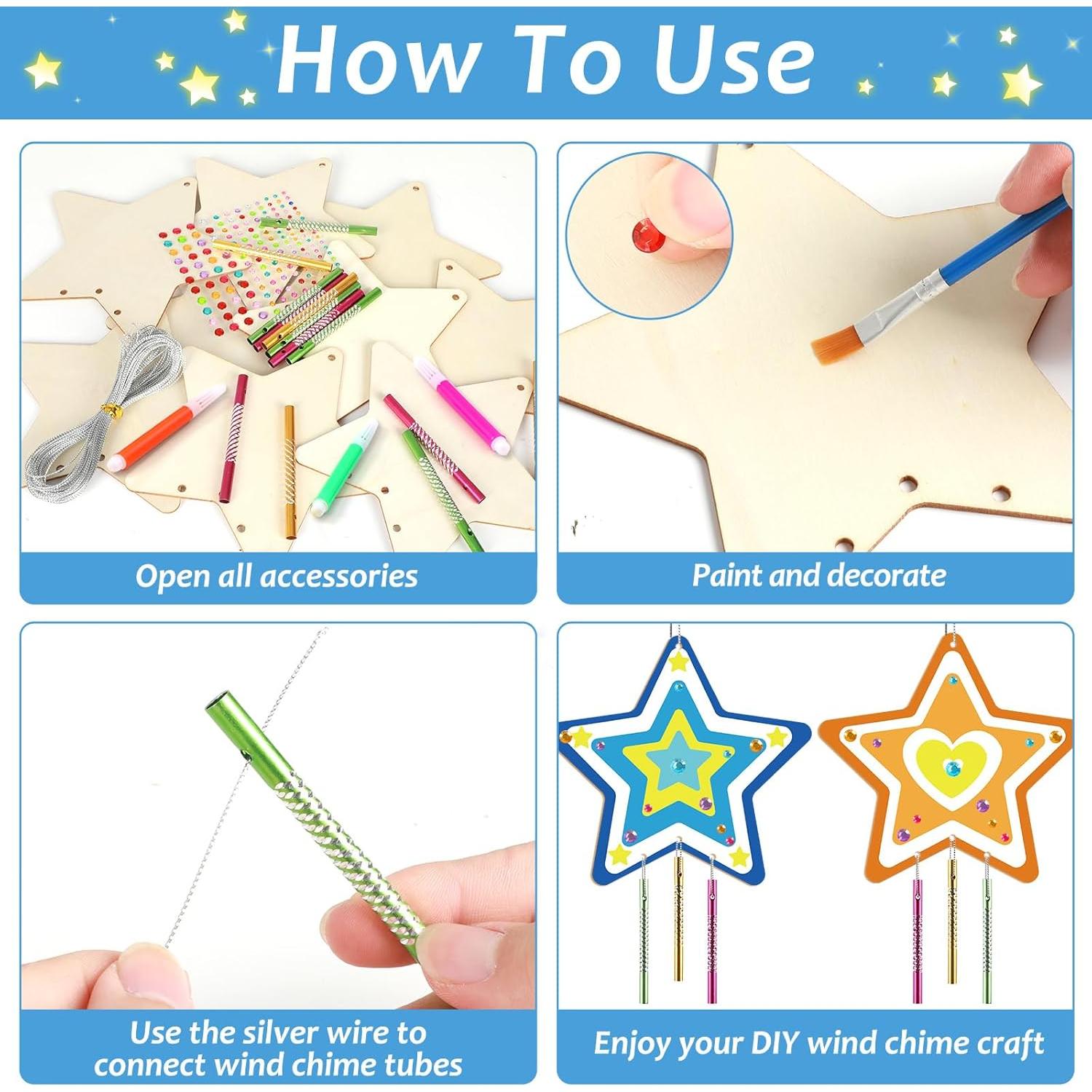 How To Use

Open all accessories

Paint and decorate

Use the silver wire to connect wind chime tubes

Enjoy your DIY wind chime craft