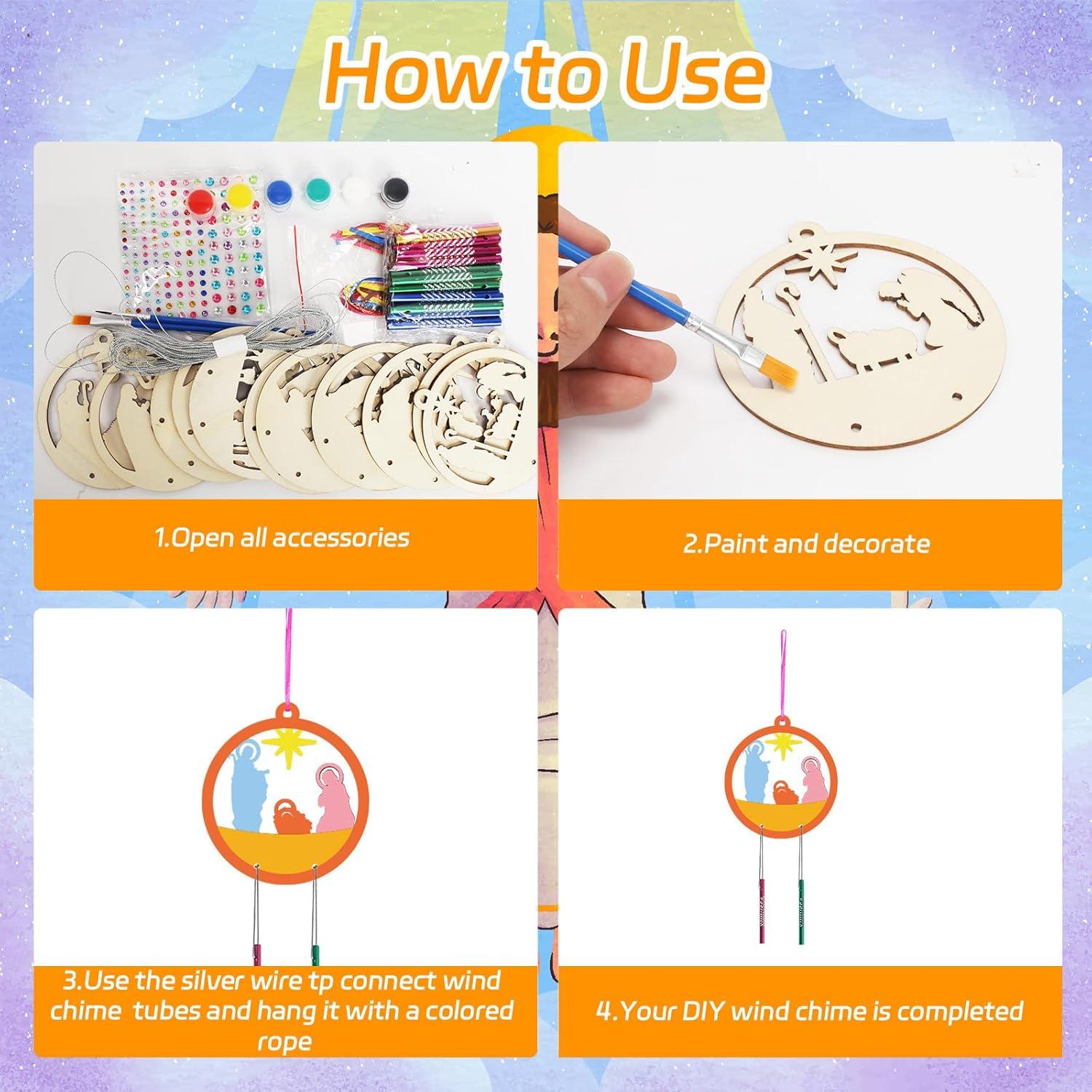 How to Use

1.Open all accessories

2.Paint and decorate

3.Use the silver wire tp connect wind chime tubes and hang it with a colored rope

4.Your DIY wind chime is completed