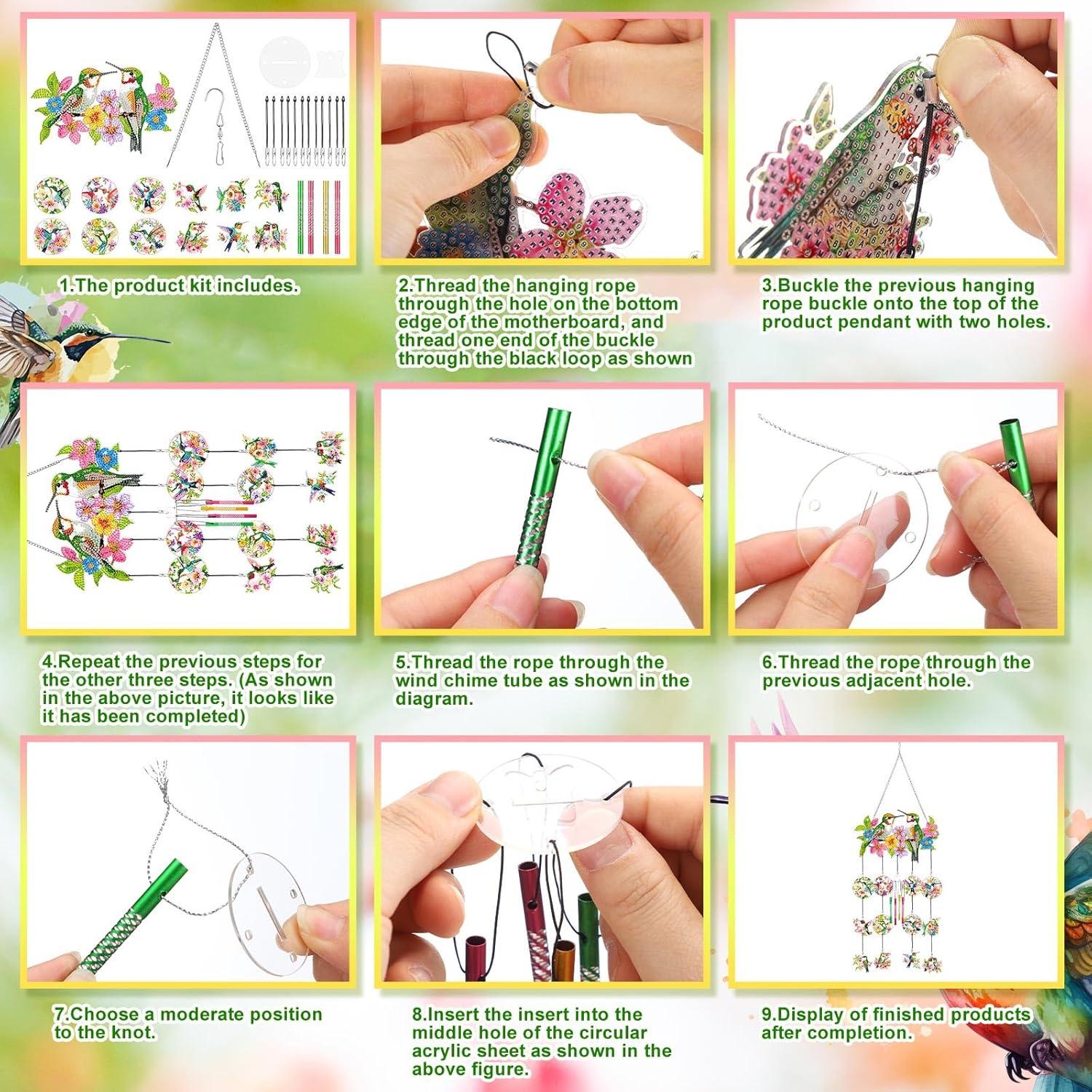 1.The product kit includes.

2.Thread the hanging rope through the hole on the bottom edge of the motherboard, and thread one end of the buckle through the black loop as shown

3.Buckle the previous hanging rope buckle onto the top of the product pendant with two holes.

4.Repeat the previous steps for the other three steps. (As shown in the above picture, it looks like it has been completed)

5.Thread the rope through the wind chime tube as shown in the diagram.

6.Thread the rope through the previous adjacent hole.

7.Choose a moderate position to the knot.

8.Insert the insert into the middle hole of the circular acrylic sheet as shown in the above figure.

9.Display of finished products after completion.