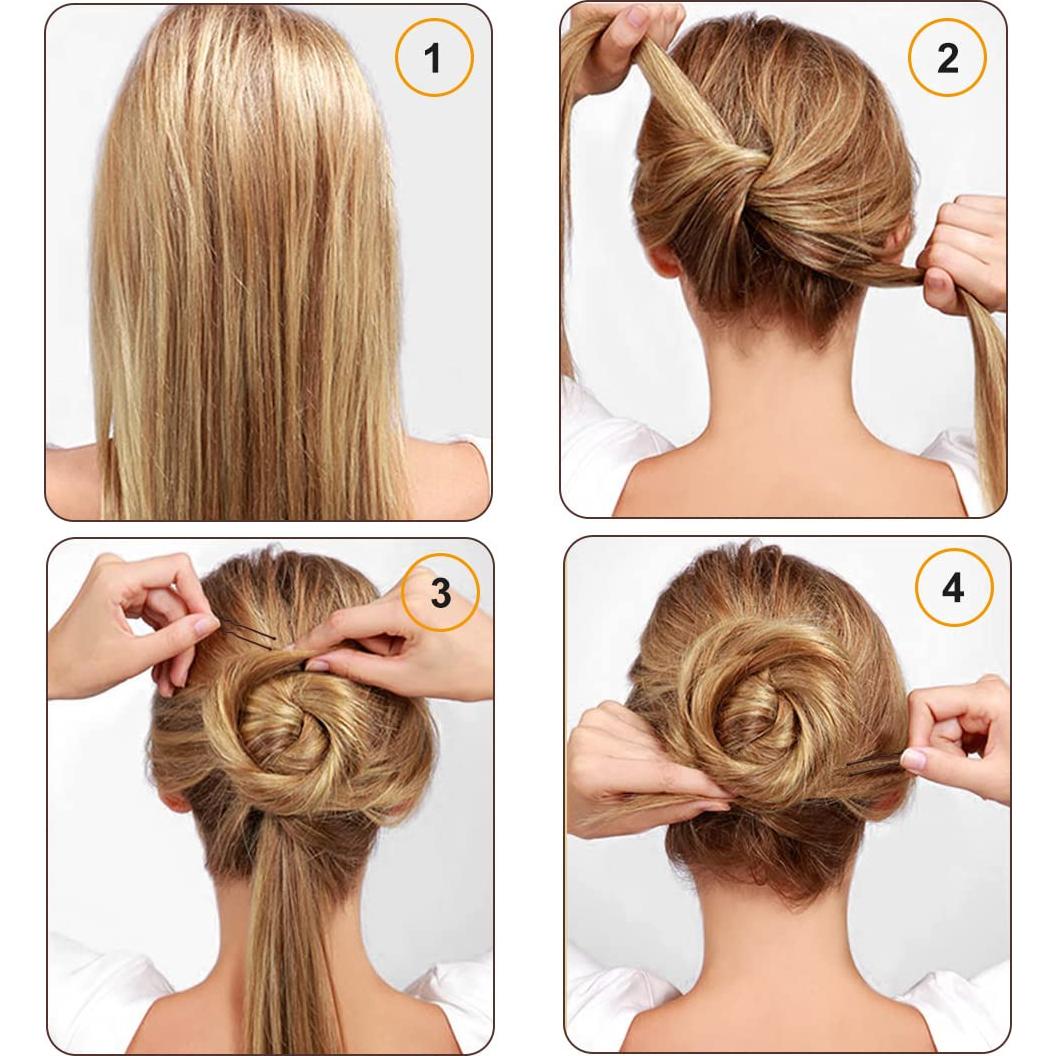 1

2

3

4