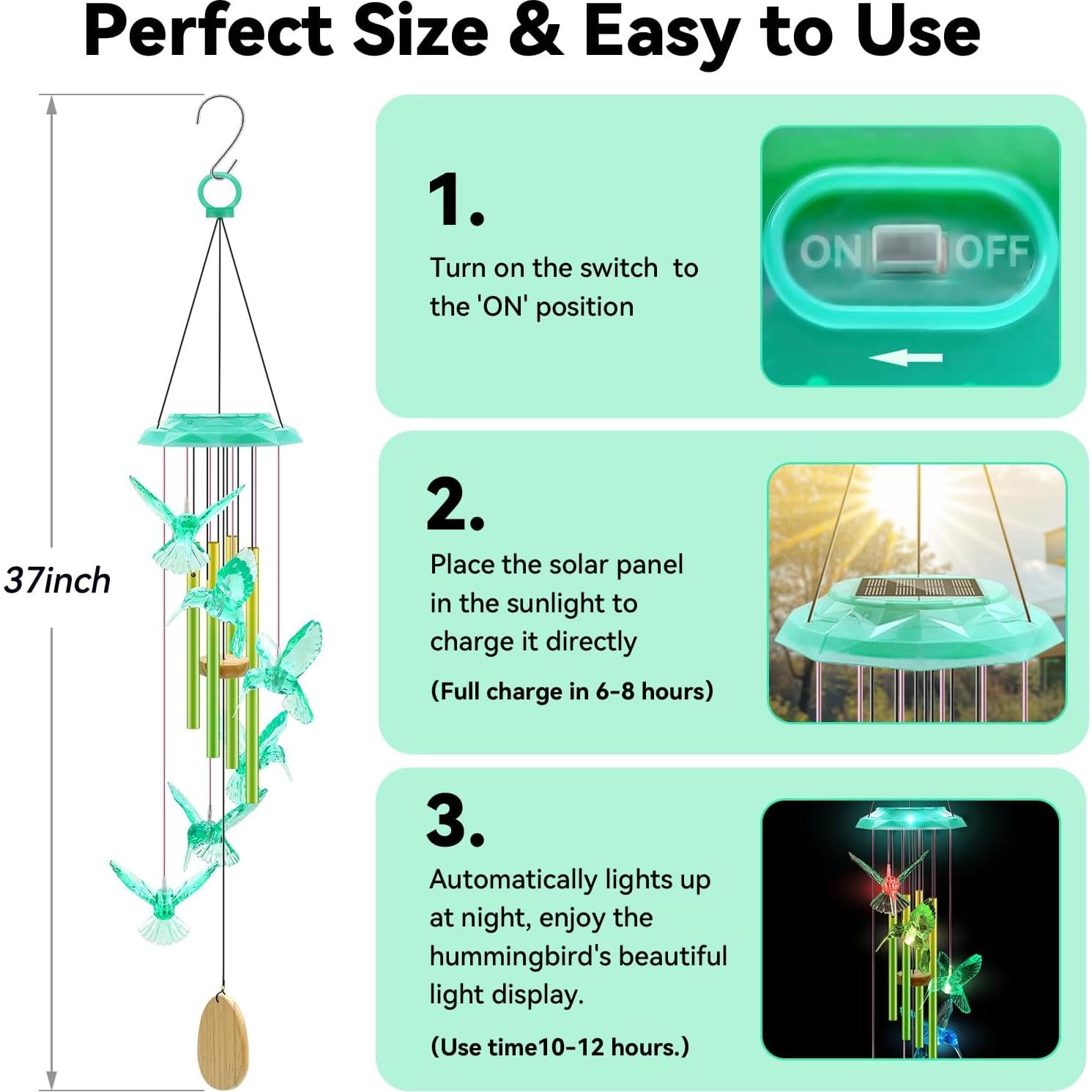 Perfect Size & Easy to Use

37inch

1.

Turn on the switch to the 'ON' position

ON OFF

2.

Place the solar panel in the sunlight to charge it directly

(Full charge in 6-8 hours)

3.

Automatically lights up at night, enjoy the hummingbird's beautiful light display.

(Use time10-12 hours.)