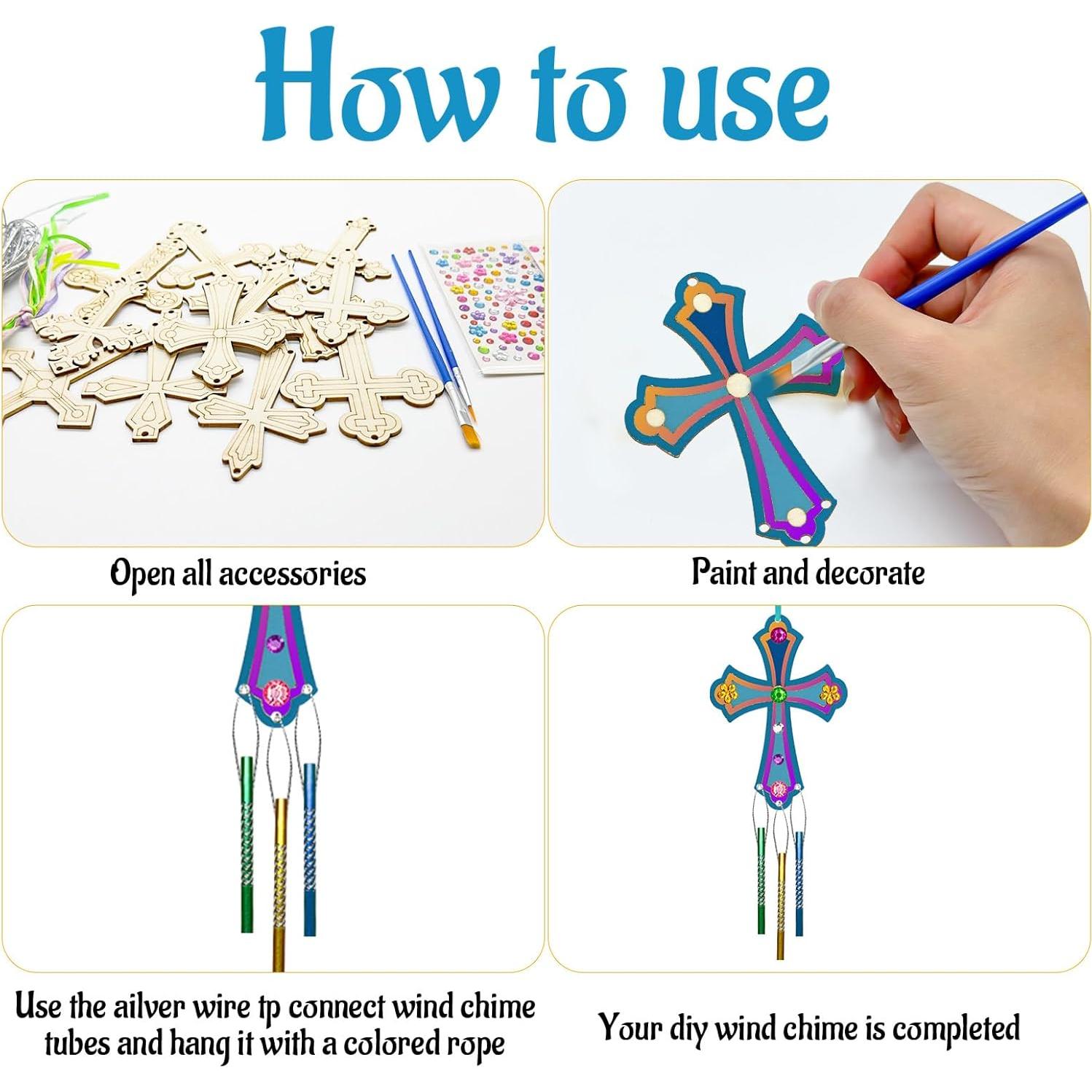 How to use

Open all accessories

Paint and decorate

Use the ailver wire tp connect wind chime tubes and hang it with a colored rope

Your diy wind chime is completed