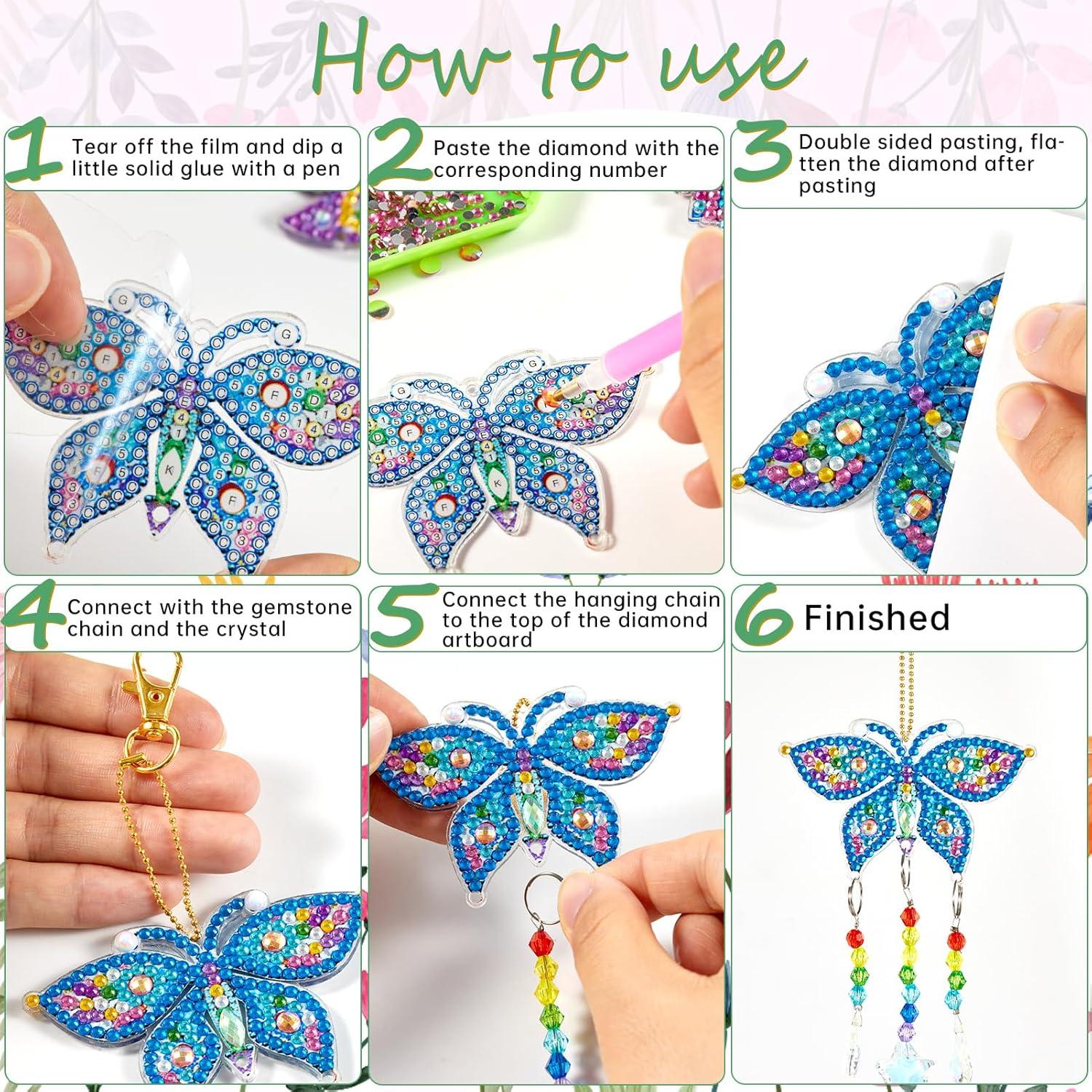 How to use

1 Tear off the film and dip a little solid glue with a pen

2 Paste the diamond with the corresponding number

3 Double sided pasting, flatten the diamond after pasting

4 Connect with the gemstone chain and the crystal

5 Connect the hanging chain to the top of the diamond artboard

6 Finished