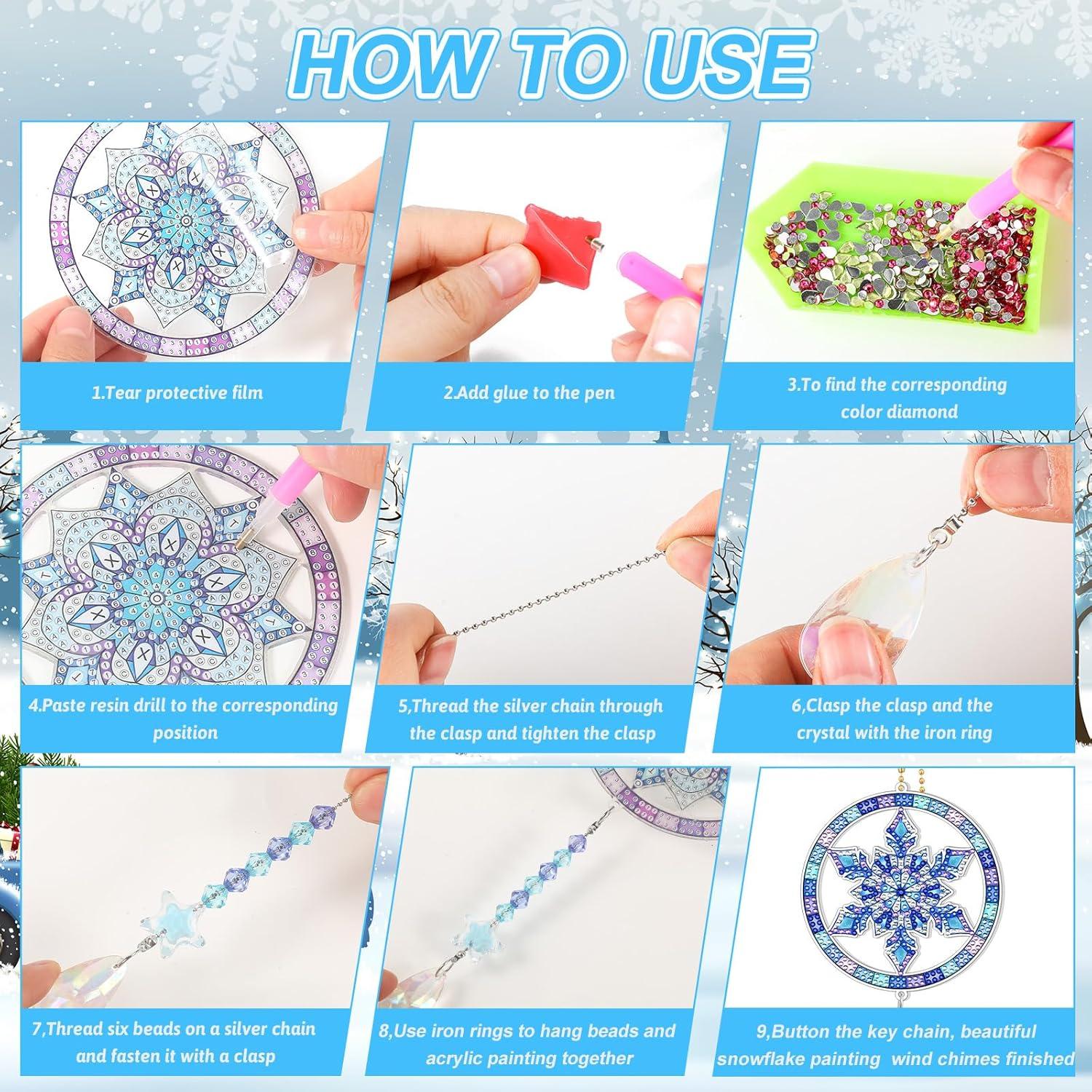 HOW TO USE

1.Tear protective film

2.Add glue to the pen

3.To find the corresponding color diamond

4.Paste resin drill to the corresponding position

5,Thread the silver chain through the clasp and tighten the clasp

6,Clasp the clasp and the crystal with the iron ring

7,Thread six beads on a silver chain and fasten it with a clasp

8,Use iron rings to hang beads and acrylic painting together

9,Button the key chain, beautiful snowflake painting wind chimes finished