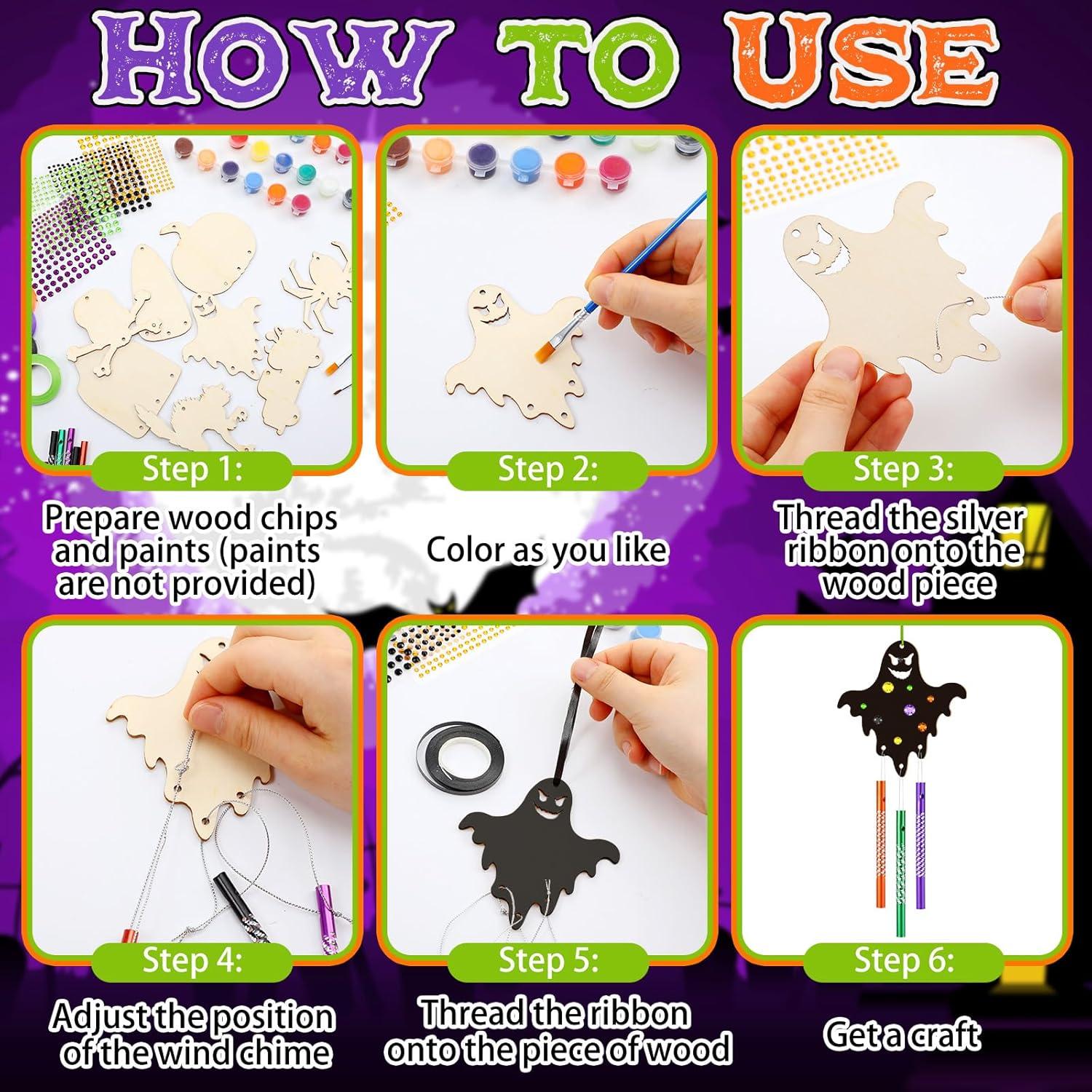 HOW TO USE

Step 1:

Prepare wood chips and paints (paints are not provided)

Step 2:

Color as you like

Step 3:

Thread the silver ribbon onto the wood piece

Step 4:

Adjust the position of the wind chime

Step 5:

Thread the ribbon onto the piece of wood

Step 6:

Get a craft