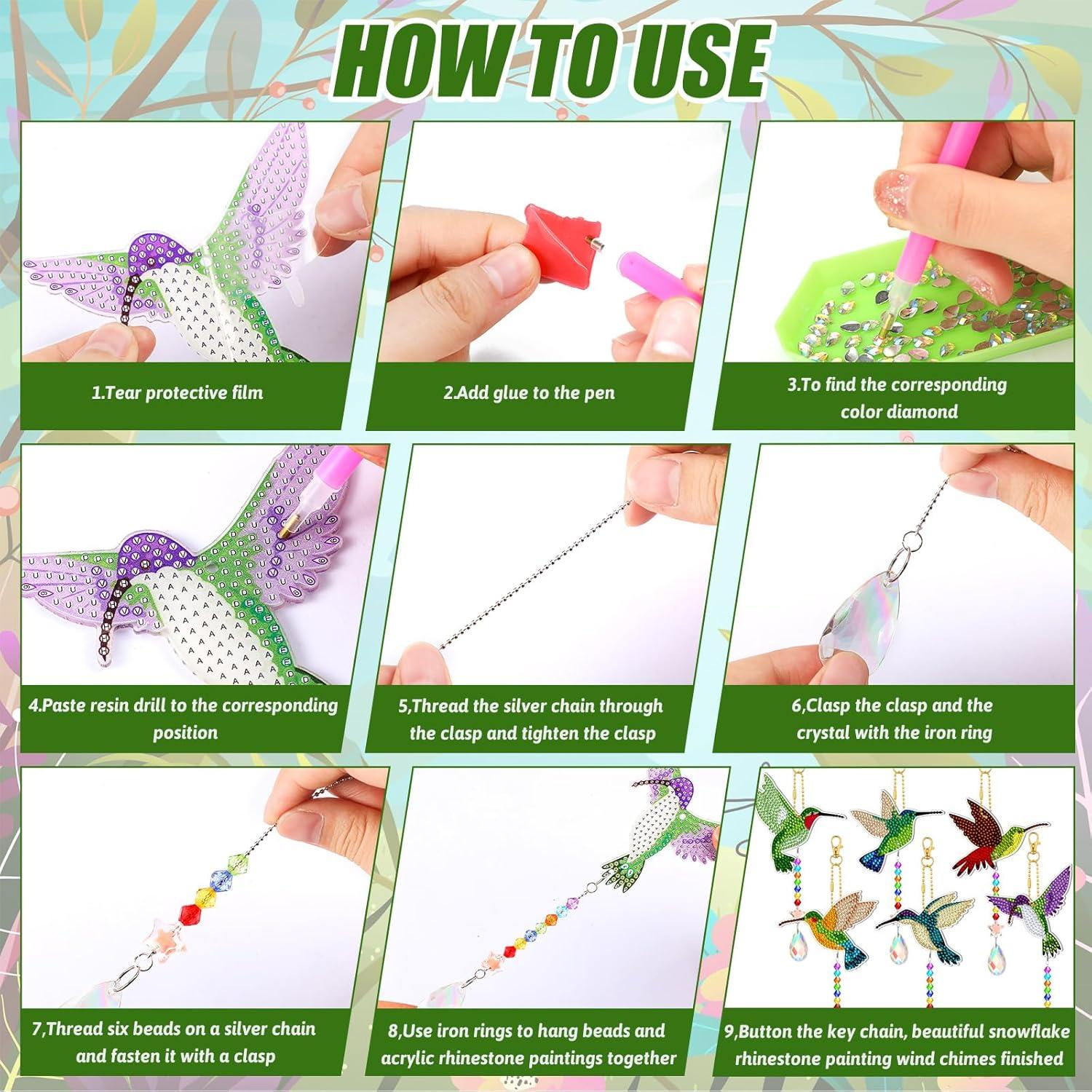 HOW TO USE

1.Tear protective film

2.Add glue to the pen

3.To find the corresponding color diamond

4.Paste resin drill to the corresponding position

5,Thread the silver chain through the clasp and tighten the clasp

6,Clasp the clasp and the crystal with the iron ring

7,Thread six beads on a silver chain and fasten it with a clasp

8,Use iron rings to hang beads and acrylic rhinestone paintings together

9,Button the key chain, beautiful snowflake rhinestone painting wind chimes finished