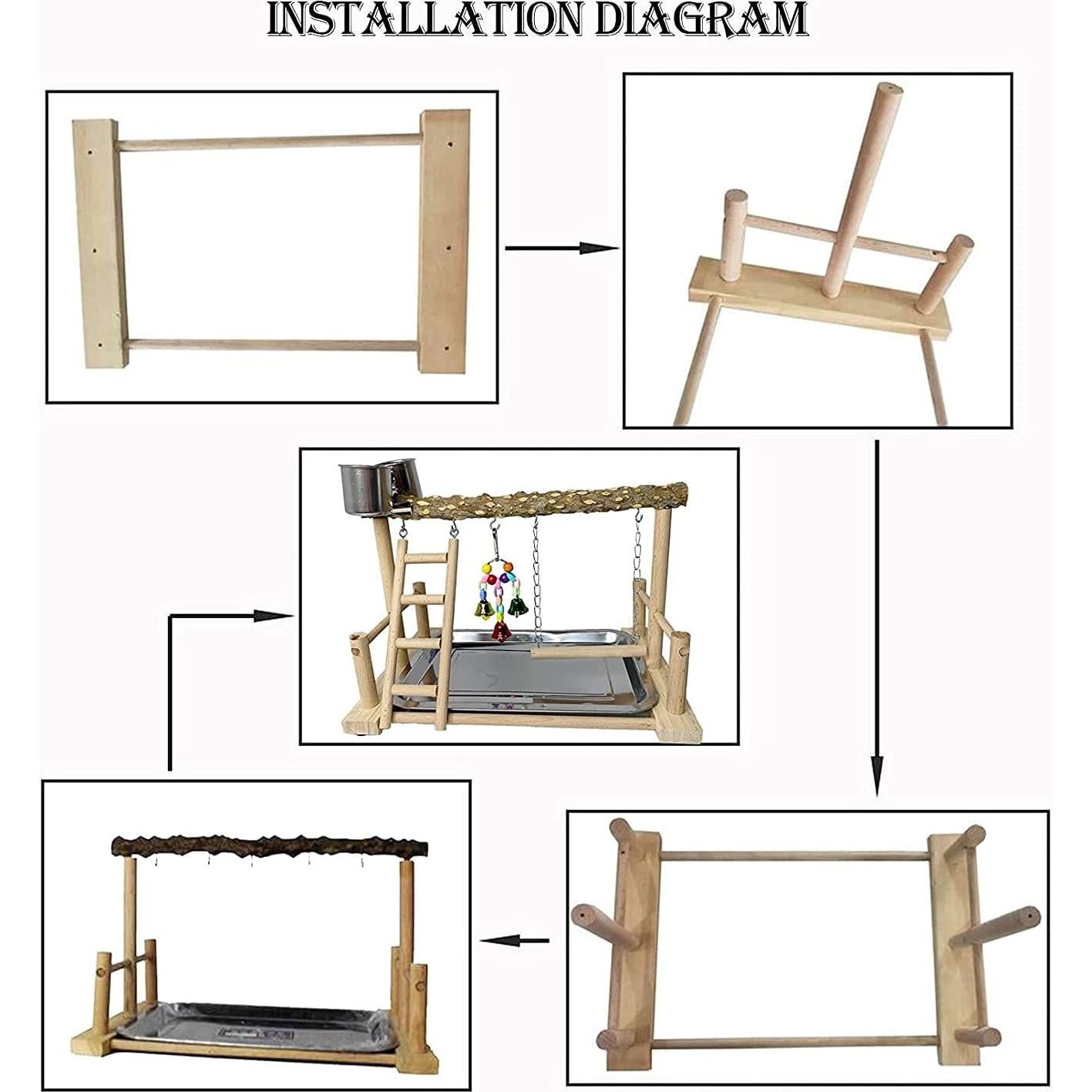 INSTALLATION DIAGRAM