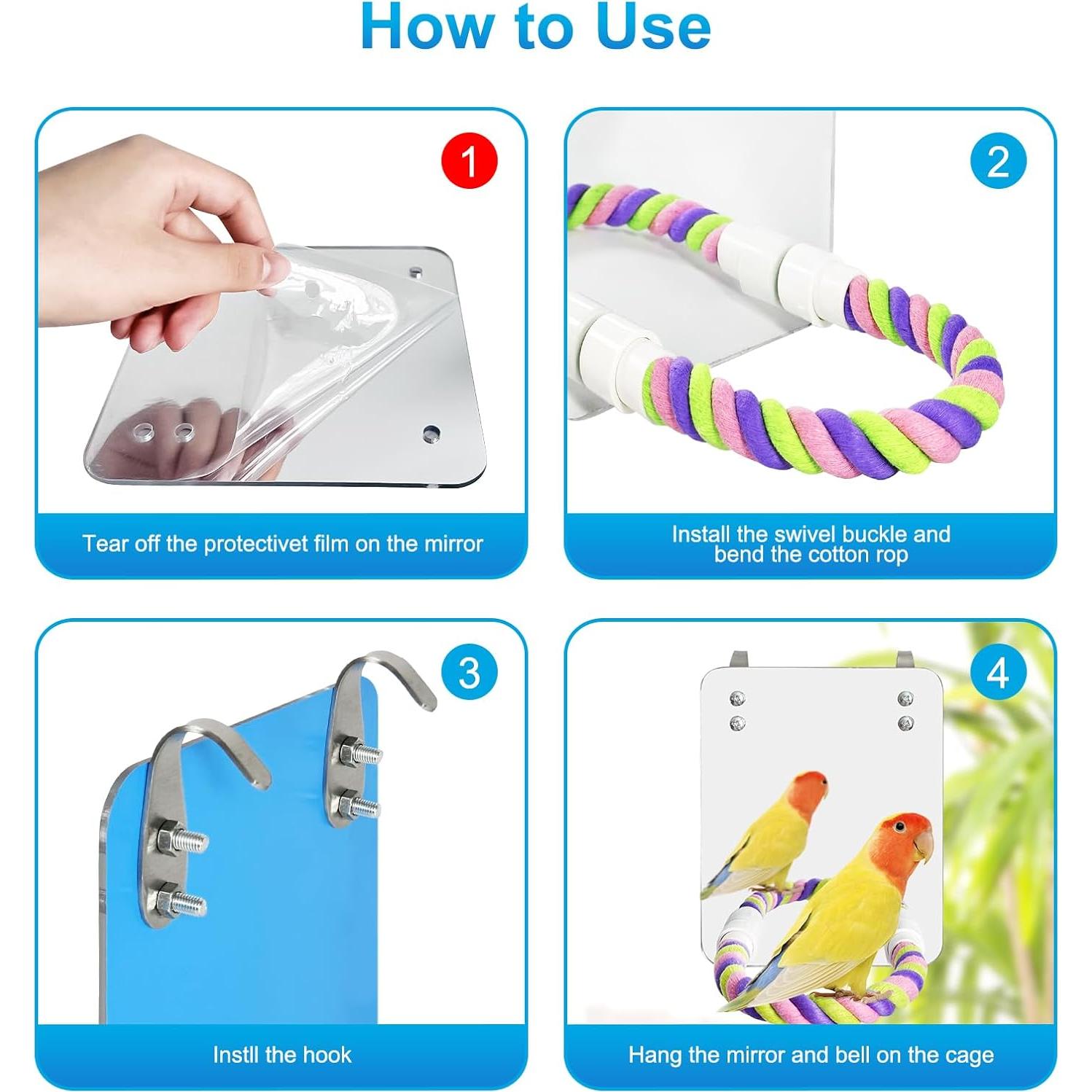 How to Use

1

Tear off the protectivet film on the mirror

2

Install the swivel buckle and bend the cotton rop

3

Instll the hook

4

Hang the mirror and bell on the cage