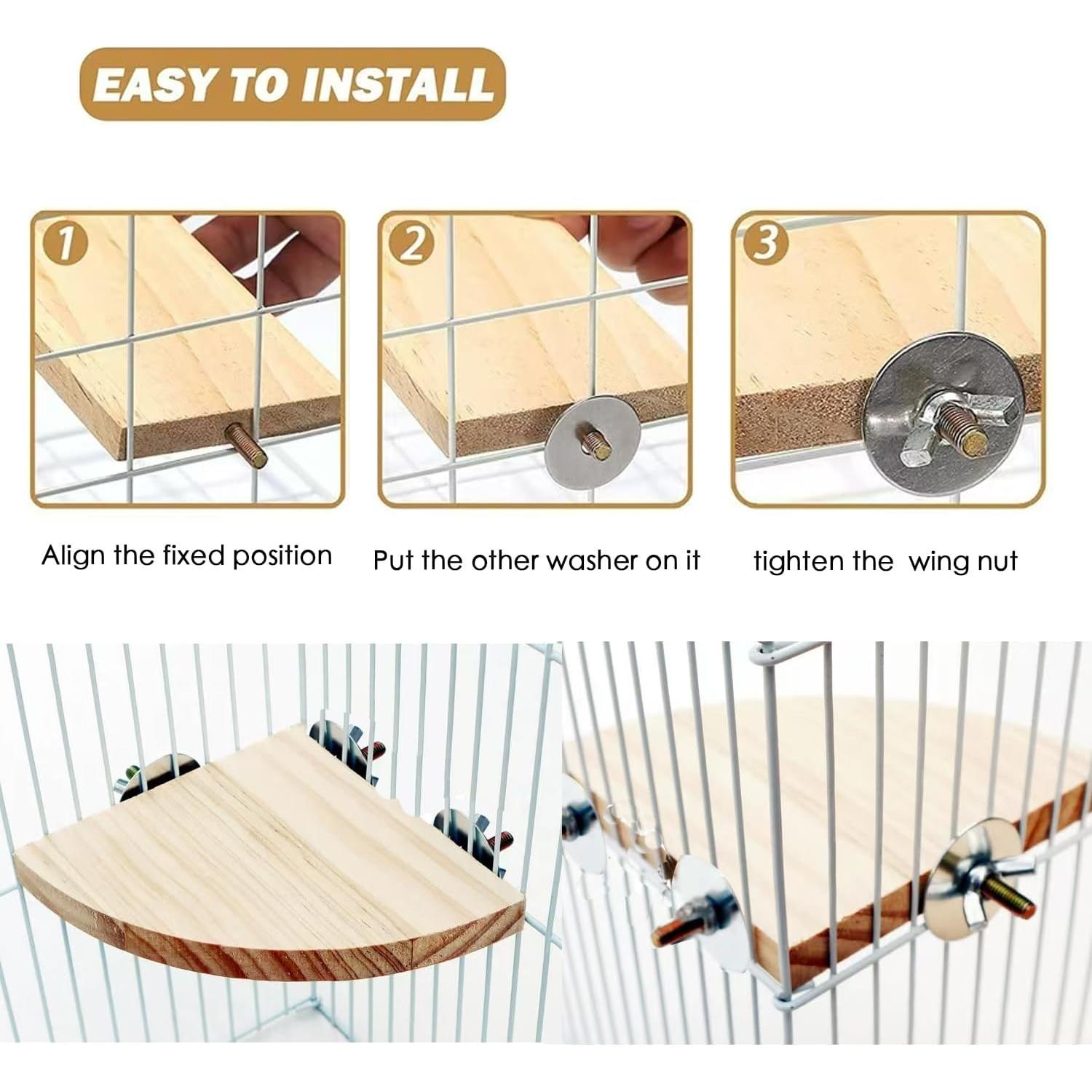 EASY TO INSTALL

1

2

3

Align the fixed position

Put the other washer on it

tighten the  wing nut