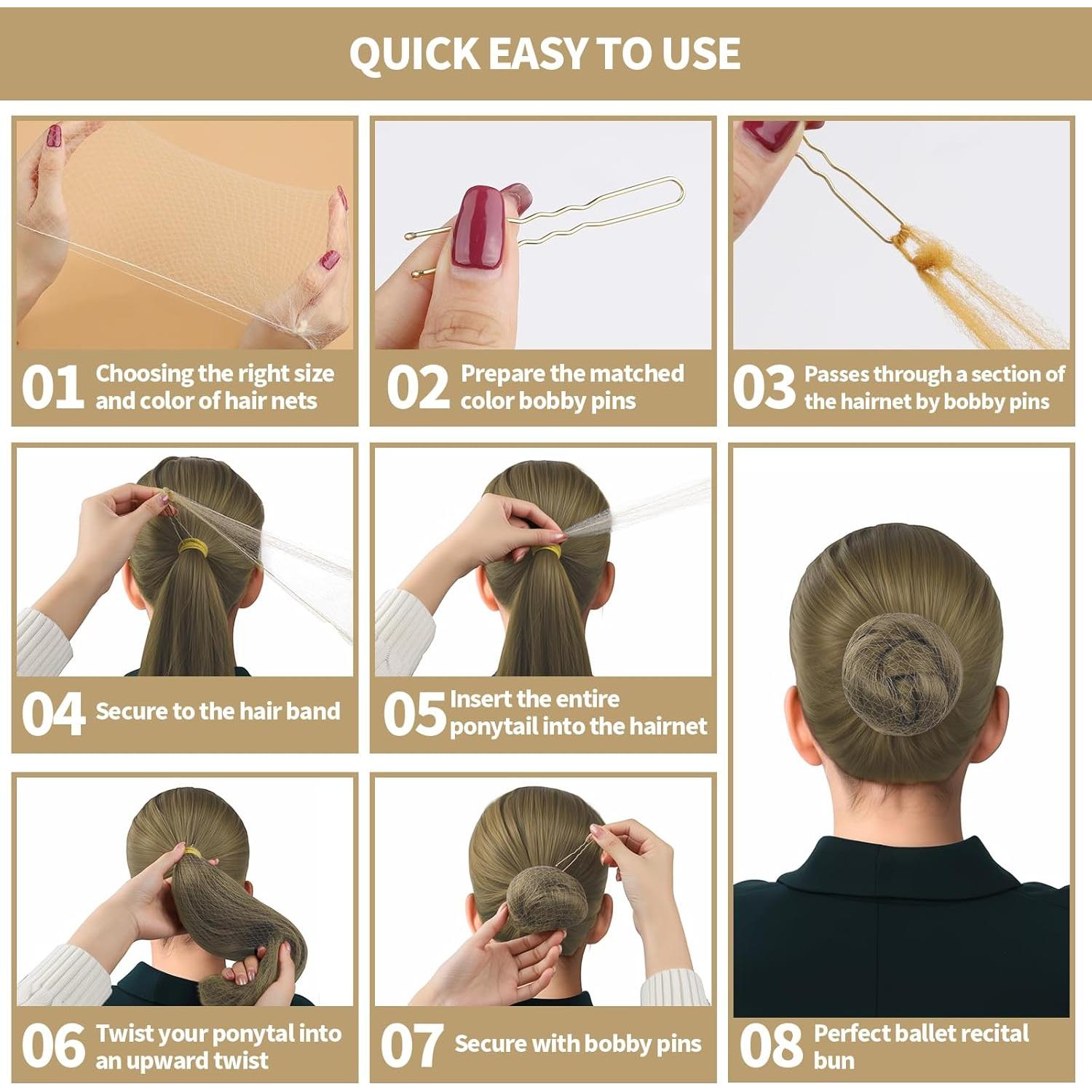 QUICK EASY TO USE

01 Choosing the right size and color of hair nets

02 Prepare the matched color bobby pins

03 Passes through a section of the hairnet by bobby pins

04 Secure to the hair band

05 Insert the entire ponytail into the hairnet

06 Twist your ponytal into an upward twist

07 Secure with bobby pins

08 Perfect ballet recital bun