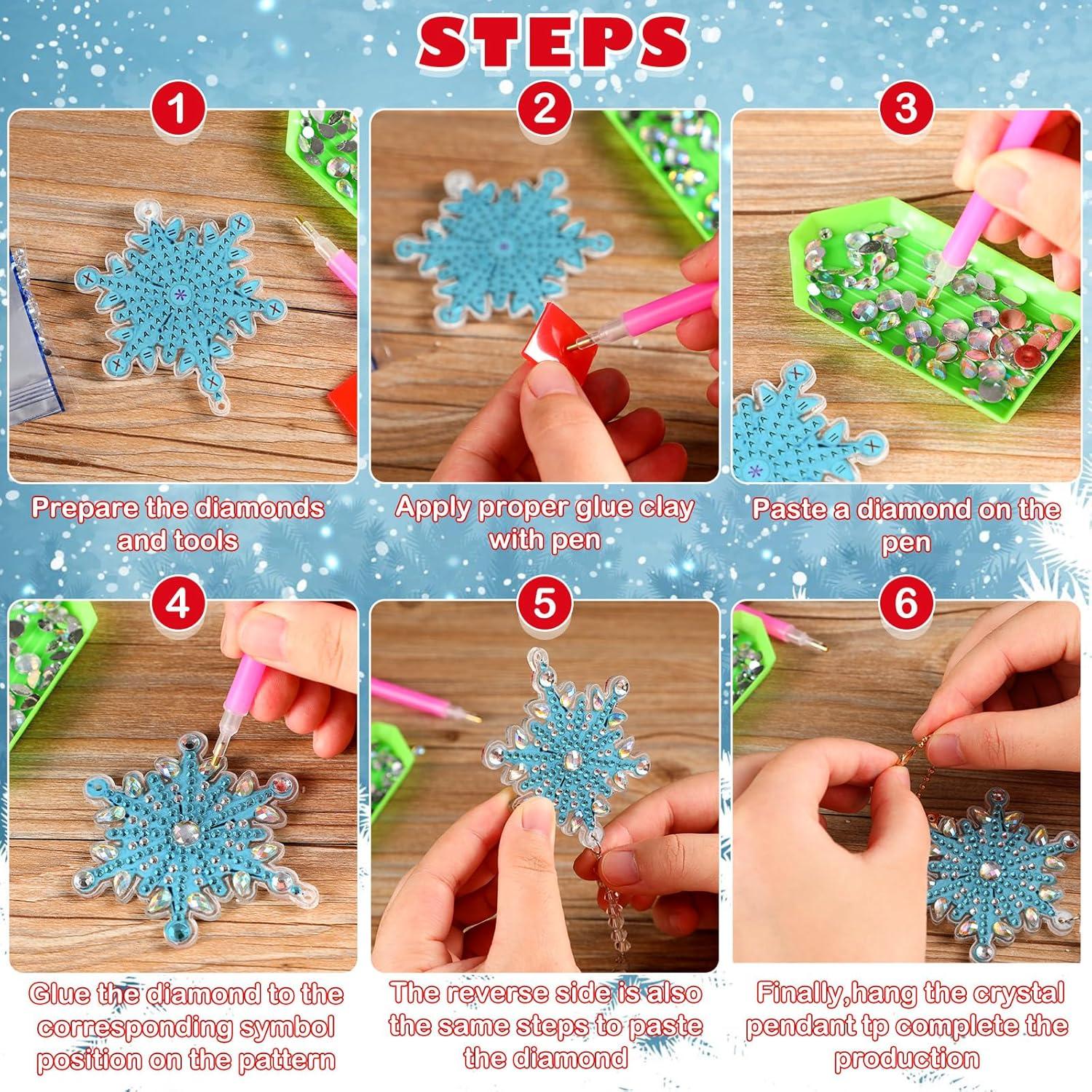 STEPS

1

Prepare the diamonds and tools

2

Apply proper glue clay with pen

3

Paste a diamond on the pen

4

Glue the diamond to the corresponding symbol position on the pattern

5

The reverse side is also the same steps to paste the diamond

6

Finally,hang the crystal pendant tp complete the production