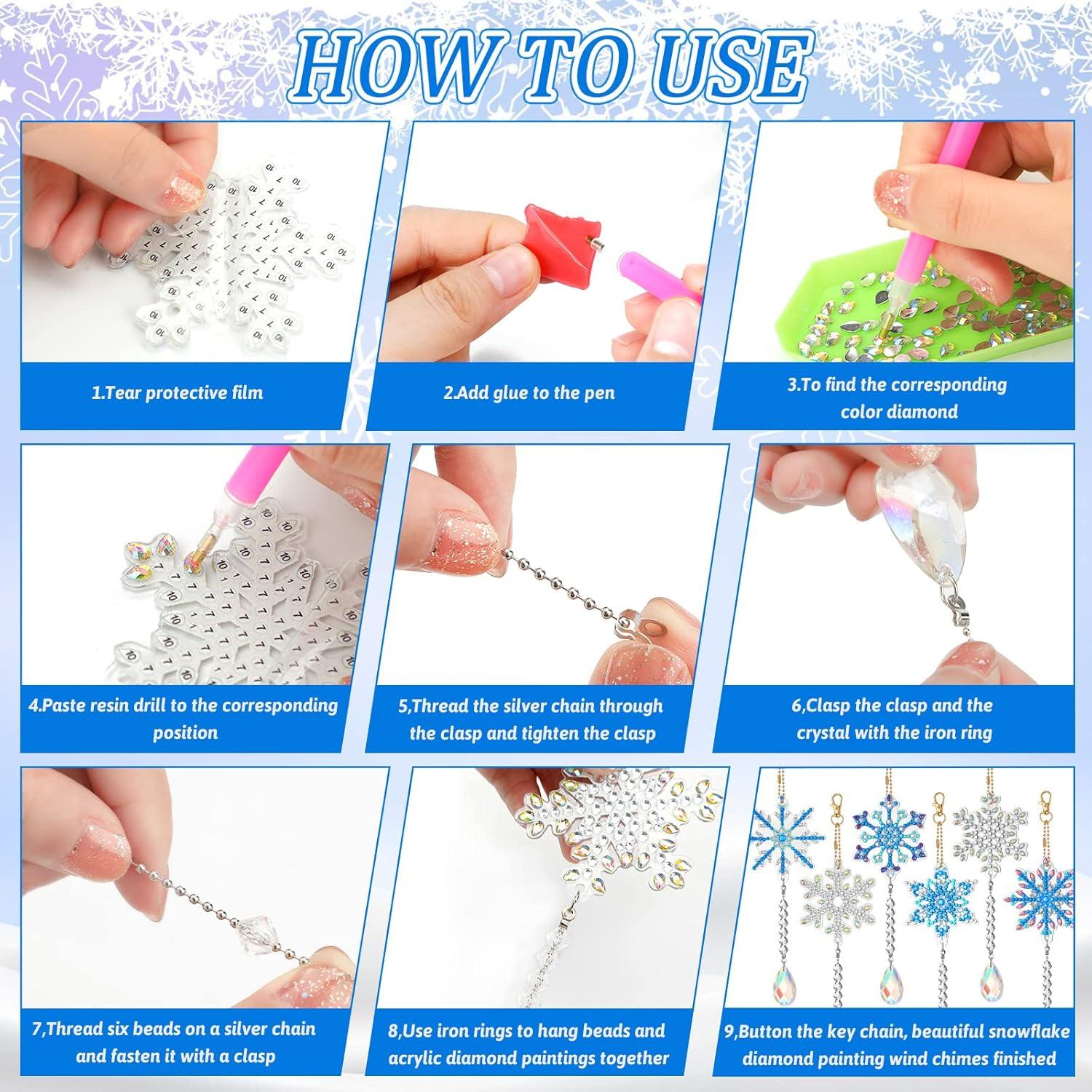 HOW TO USE

1.Tear protective film

2.Add glue to the pen

3.To find the corresponding color diamond

4.Paste resin drill to the corresponding position

5,Thread the silver chain through the clasp and tighten the clasp

6,Clasp the clasp and the crystal with the iron ring

7,Thread six beads on a silver chain and fasten it with a clasp

8,Use iron rings to hang beads and acrylic diamond paintings together

9,Button the key chain, beautiful snowflake diamond painting wind chimes finished