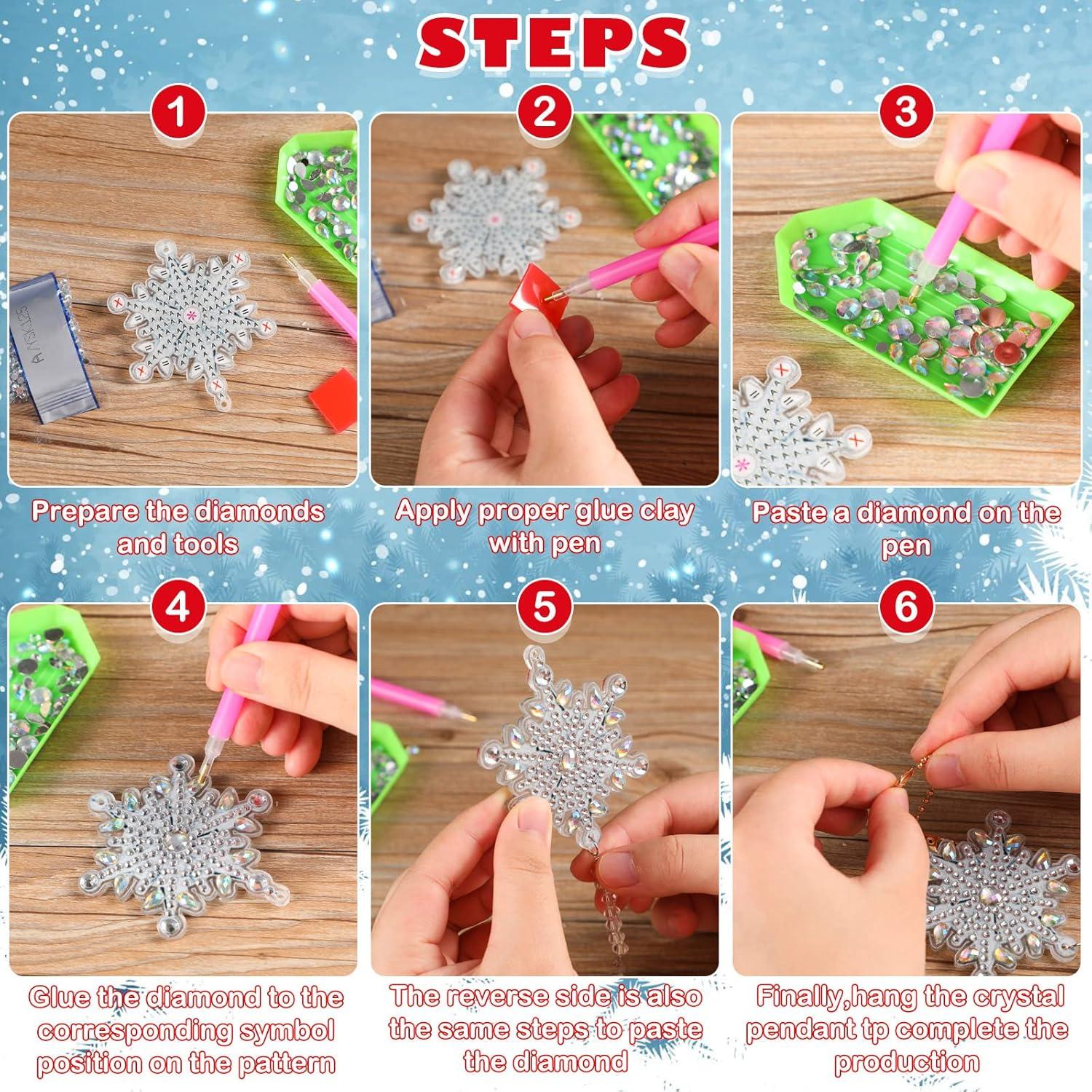 STEPS

1

Prepare the diamonds and tools

2

Apply proper glue clay with pen

3

Paste a diamond on the pen

4

Glue the diamond to the corresponding symbol position on the pattern

5

The reverse side is also the same steps to paste the diamond

6

Finally,hang the crystal pendant tp complete the production