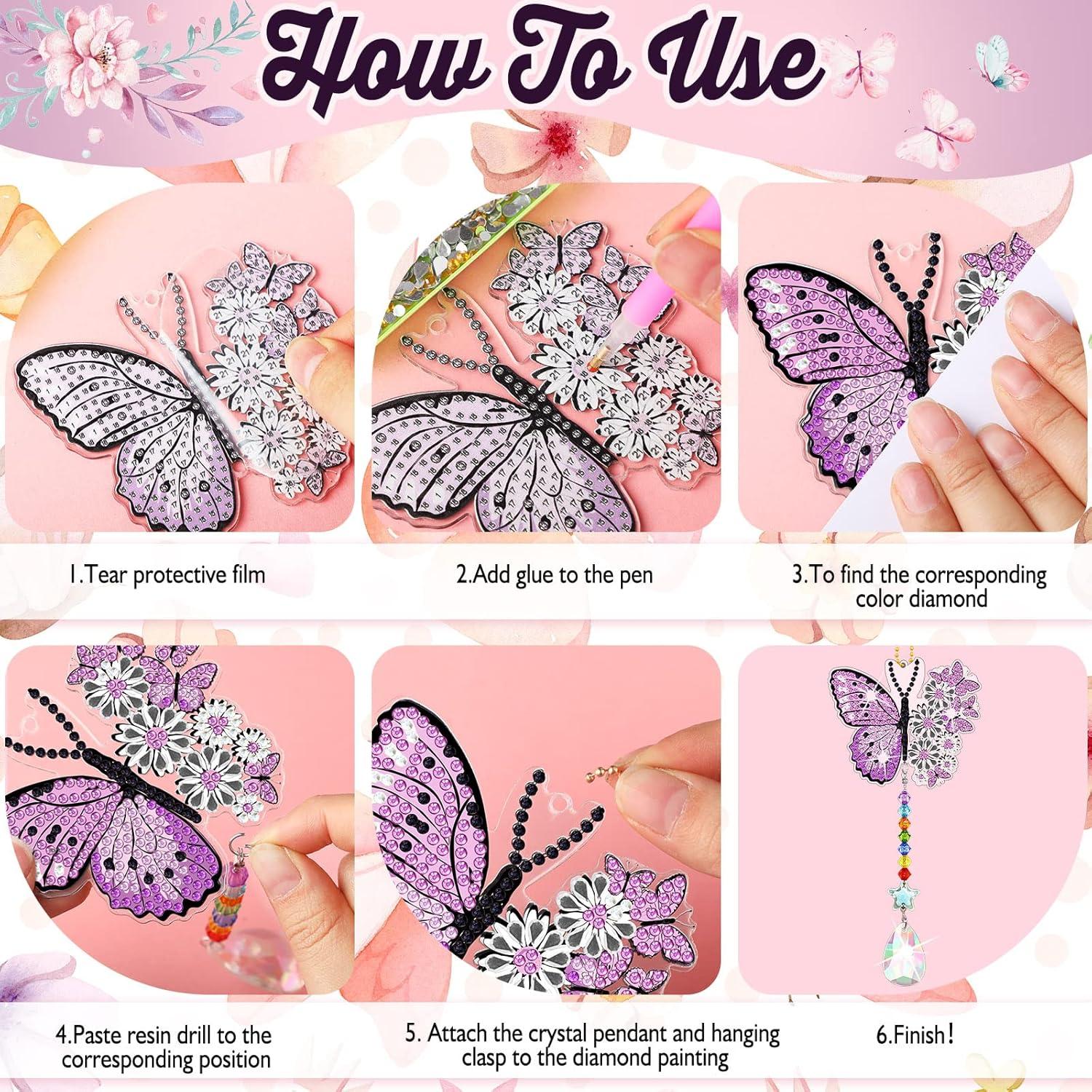 How To Use

1.Tear protective film

2.Add glue to the pen

3.To find the corresponding color diamond

4.Paste resin drill to the corresponding position

5. Attach the crystal pendant and hanging clasp to the diamond painting

6.Finish!