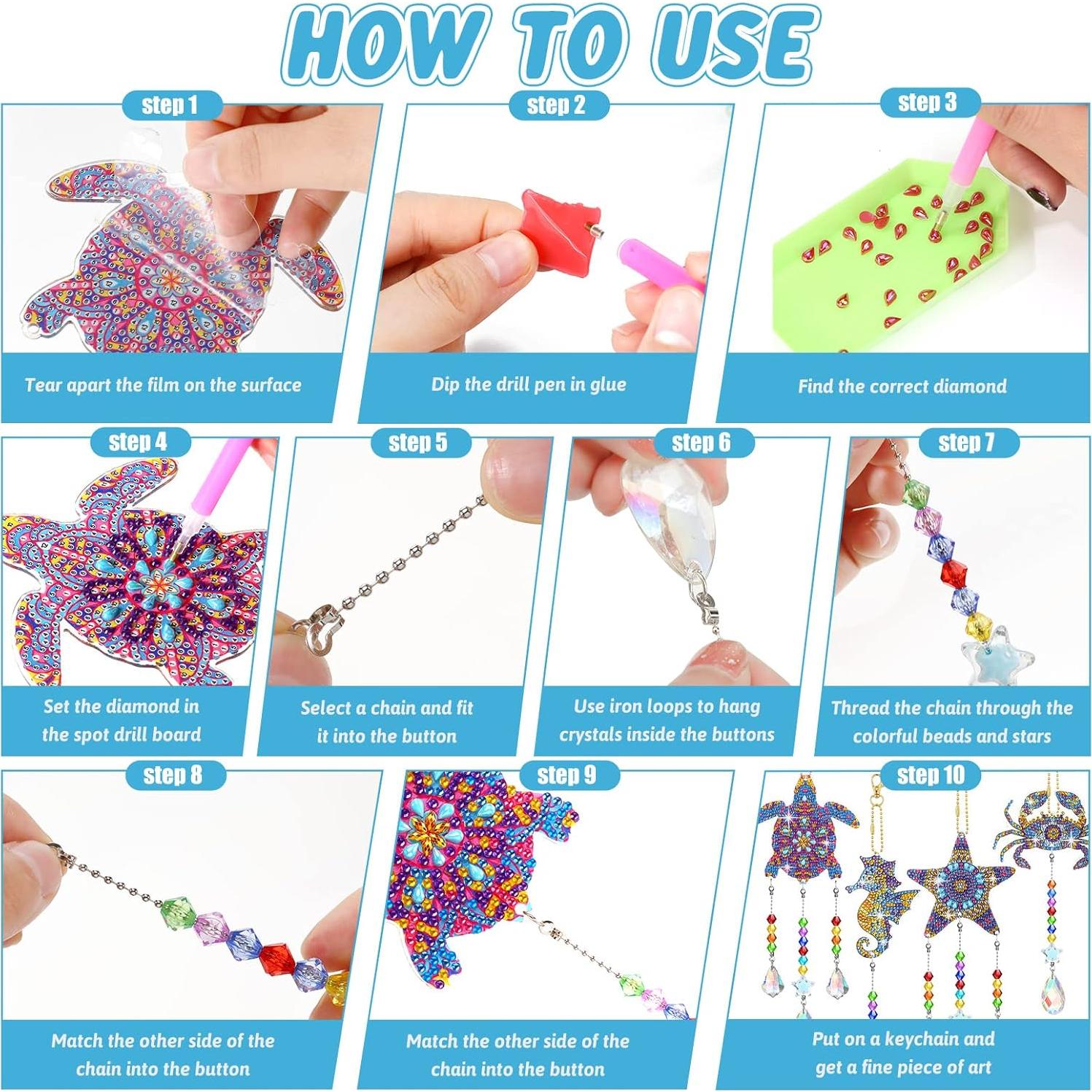 HOW TO USE

step 1
Tear apart the film on the surface

step 2
Dip the drill pen in glue

step 3
Find the correct diamond

step 4
Set the diamond in the spot drill board

step 5
Select a chain and fit it into the button

step 6
Use iron loops to hang crystals inside the buttons

step 7
Thread the chain through the colorful beads and stars

step 8
Match the other side of the chain into the button

step 9
Match the other side of the chain into the button

step 10
Put on a keychain and get a fine piece of art