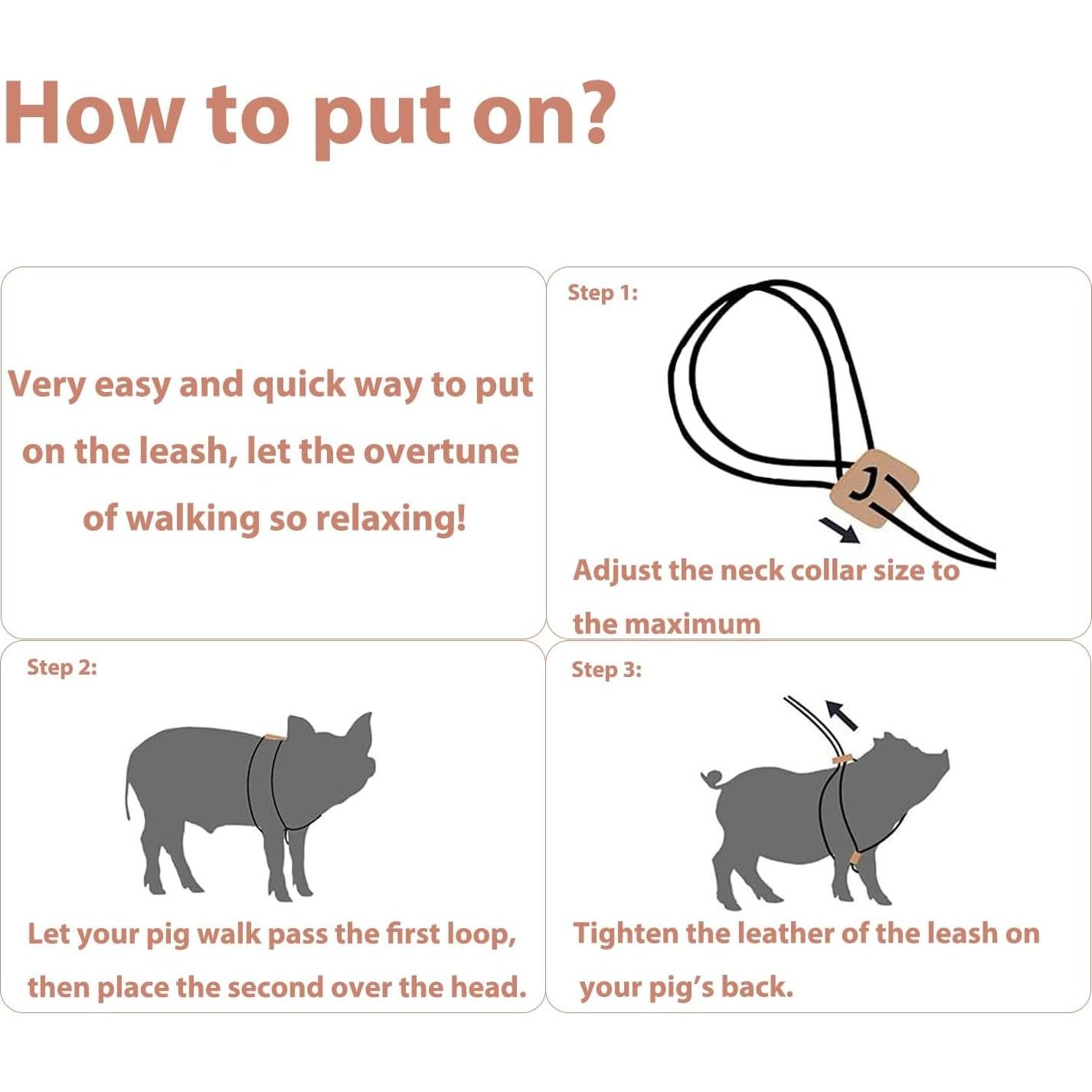 How to put on?

Very easy and quick way to put on the leash, let the overtune of walking so relaxing!

Step 1:

Adjust the neck collar size to the maximum

Step 2:

Let your pig walk pass the first loop, then place the second over the head.

Step 3:

Tighten the leather of the leash on your pig's back.