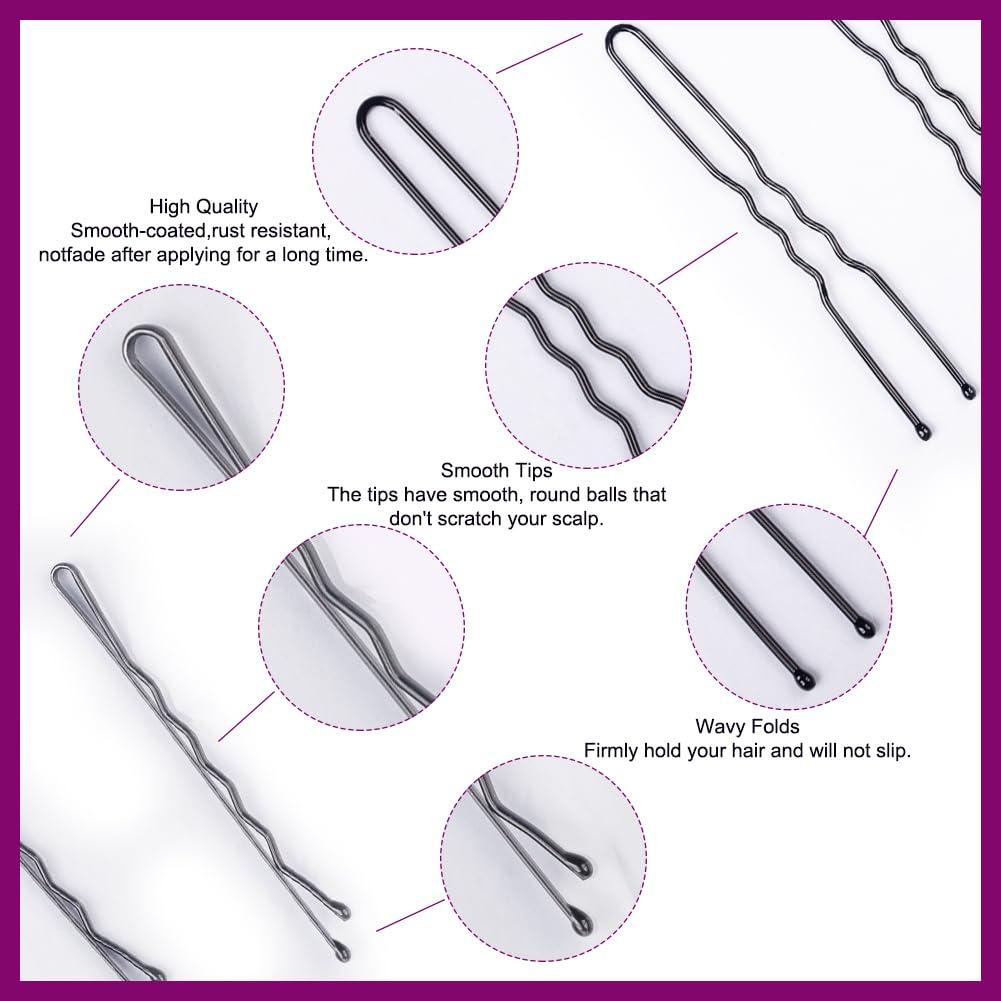 High Quality
Smooth-coated,rust resistant,
notfade after applying for a long time.

Smooth Tips
The tips have smooth, round balls that don't scratch your scalp.

Wavy Folds
Firmly hold your hair and will not slip.