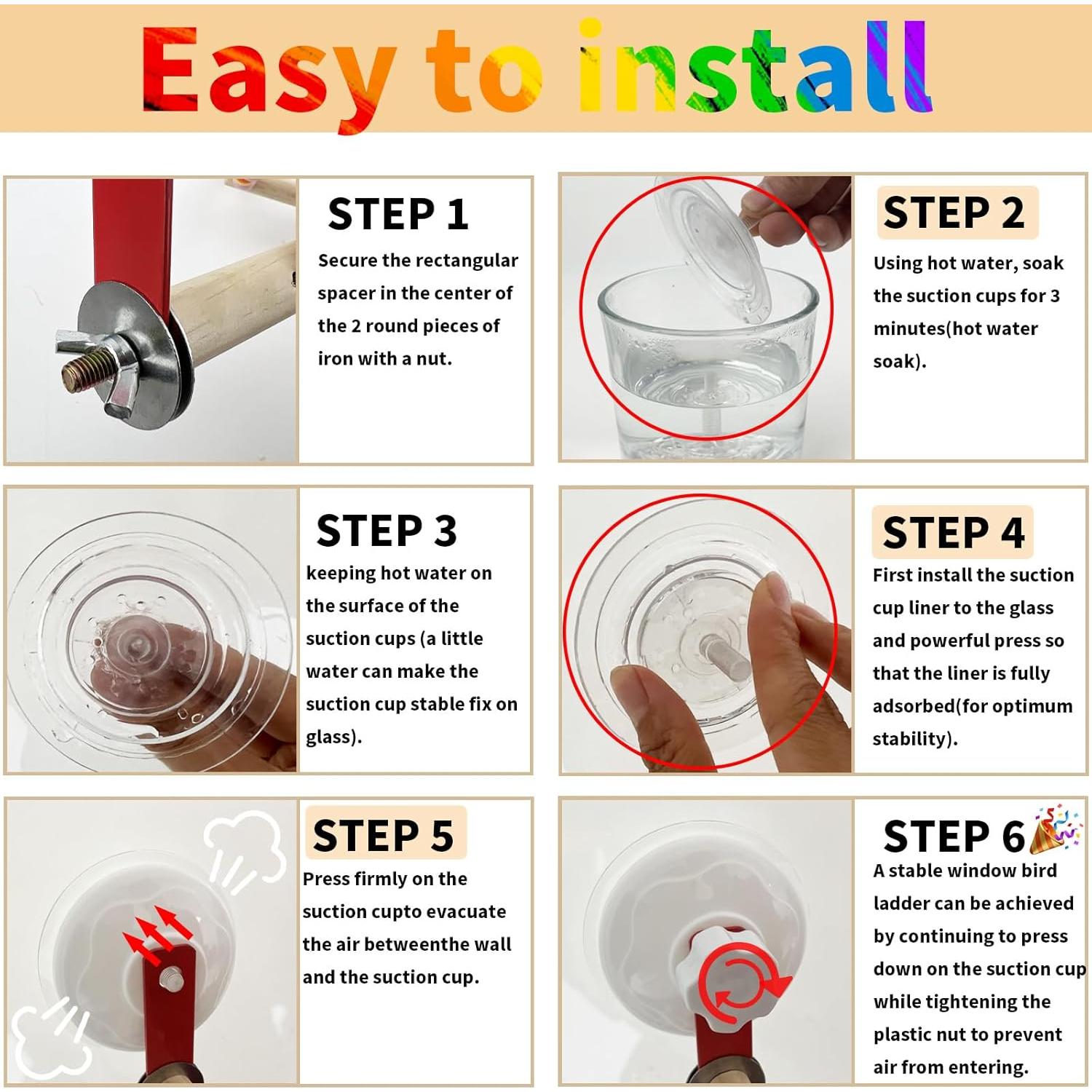 Easy to install

STEP 1
Secure the rectangular spacer in the center of the 2 round pieces of iron with a nut.

STEP 2
Using hot water, soak the suction cups for 3 minutes(hot water soak).

STEP 3
keeping hot water on the surface of the suction cups (a little water can make the suction cup stable fix on glass).

STEP 4
First install the suction cup liner to the glass and powerful press so that the liner is fully adsorbed(for optimum stability).

STEP 5
Press firmly on the suction cupto evacuate the air betweenthe wall and the suction cup.

STEP 6
A stable window bird ladder can be achieved by continuing to press down on the suction cup while tightening the plastic nut to prevent air from entering.