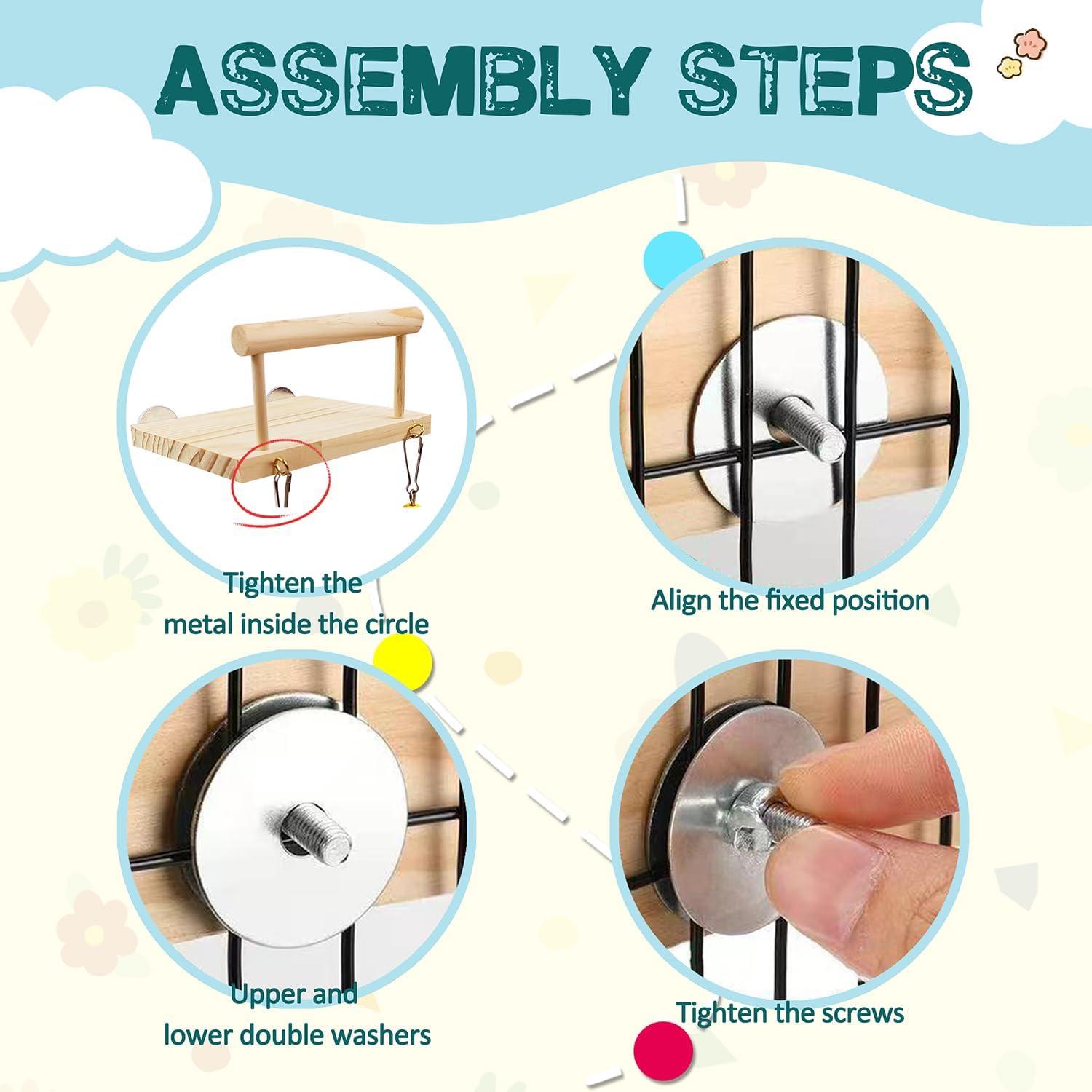 ASSEMBLY STEPS

Tighten the metal inside the circle

Align the fixed position

Upper and lower double washers

Tighten the screws