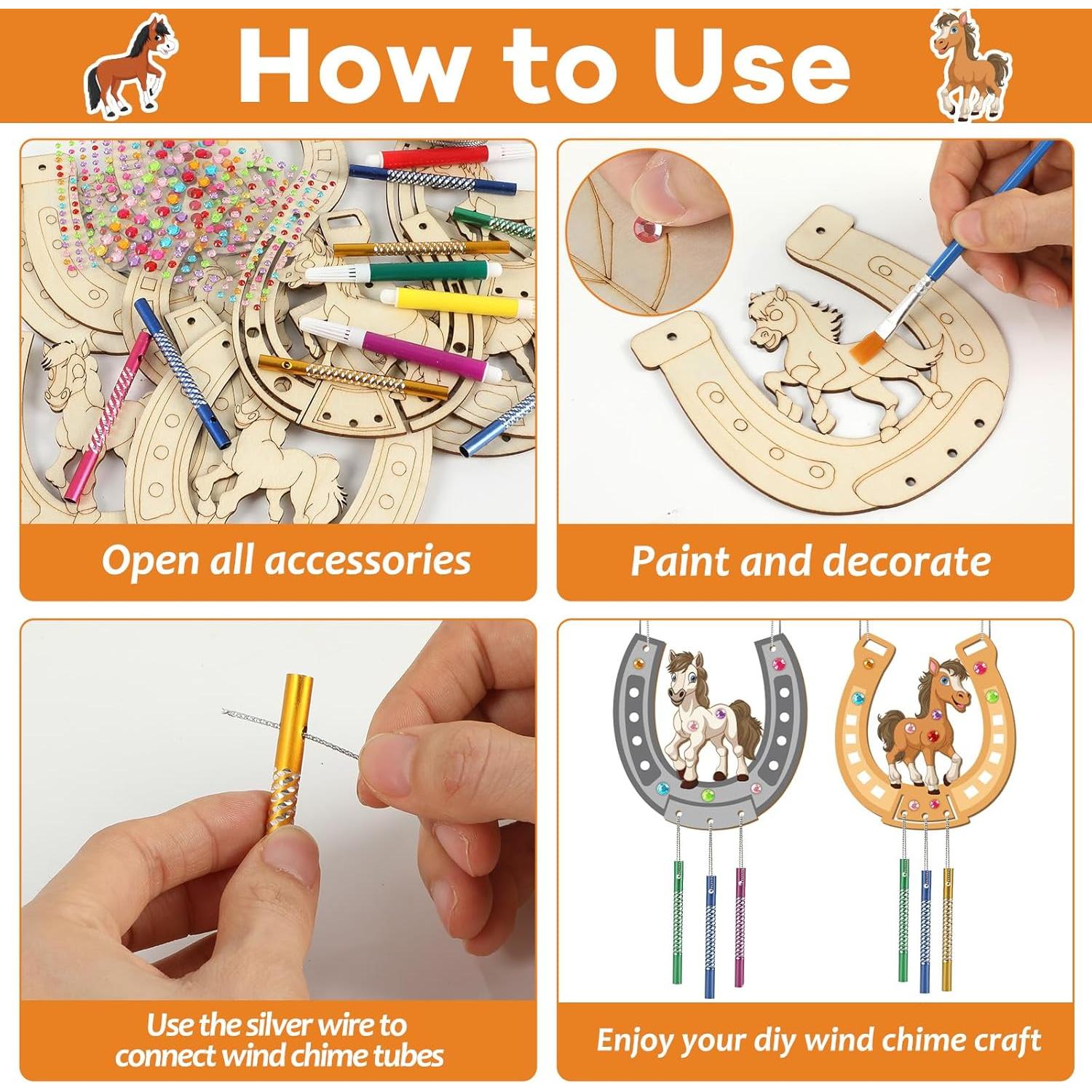 How to Use

Open all accessories

Paint and decorate

Use the silver wire to connect wind chime tubes

Enjoy your diy wind chime craft