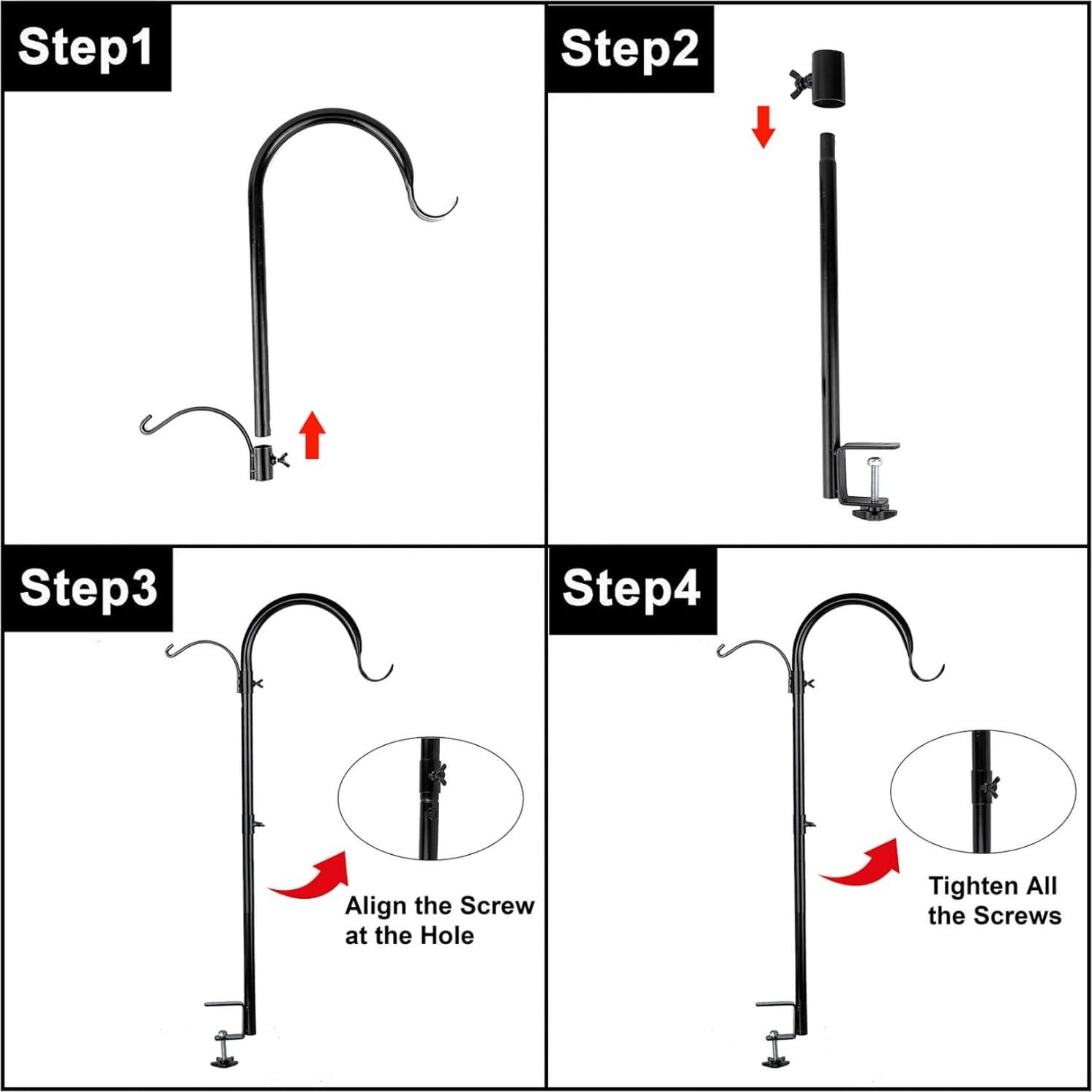 Step1

Step2

Step3

Align the Screw at the Hole

Step4

Tighten All the Screws