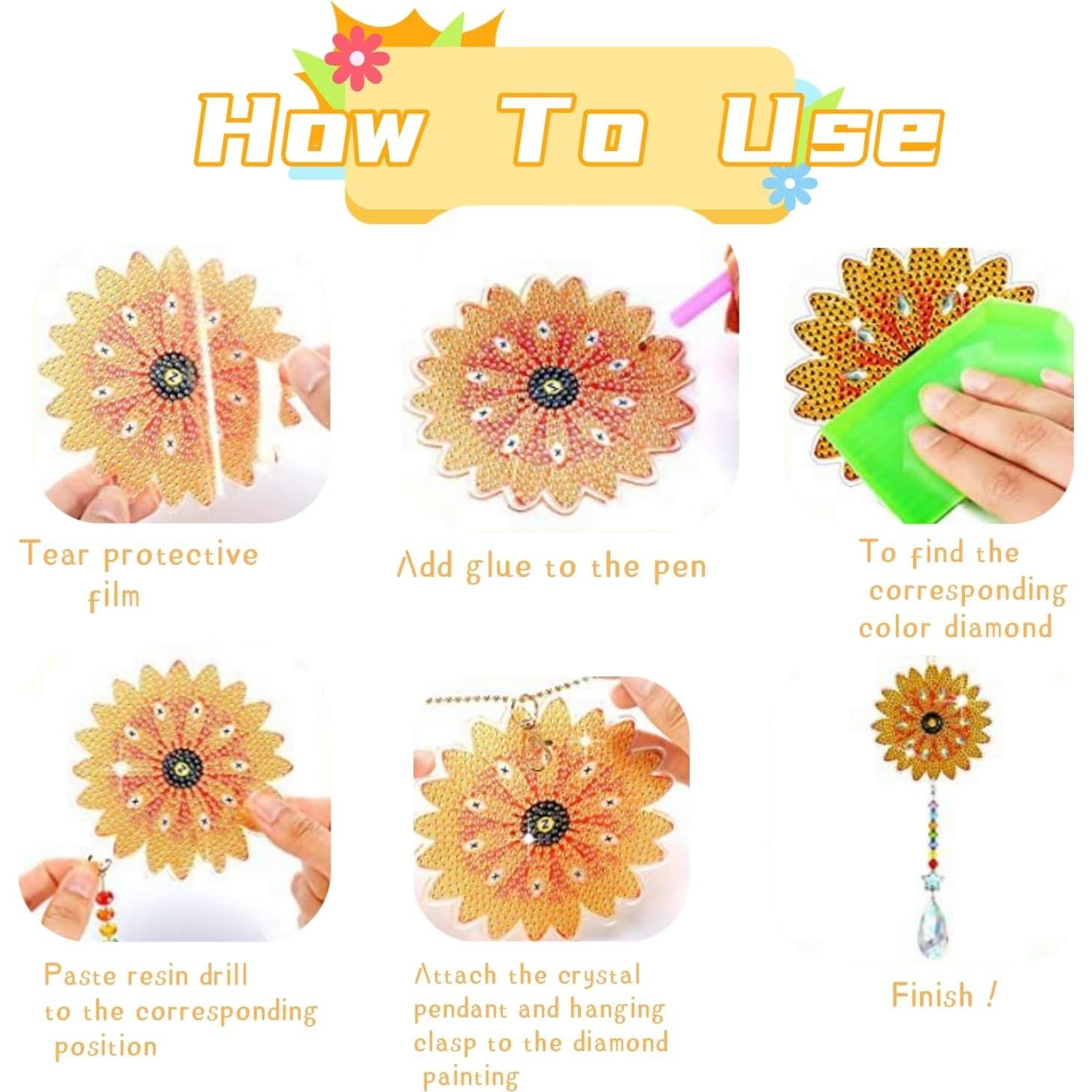 How To Use

Tear protective film

Add glue to the pen

To find the corresponding color diamond

Paste resin drill to the corresponding position

Attach the crystal pendant and hanging clasp to the diamond painting

Finish !