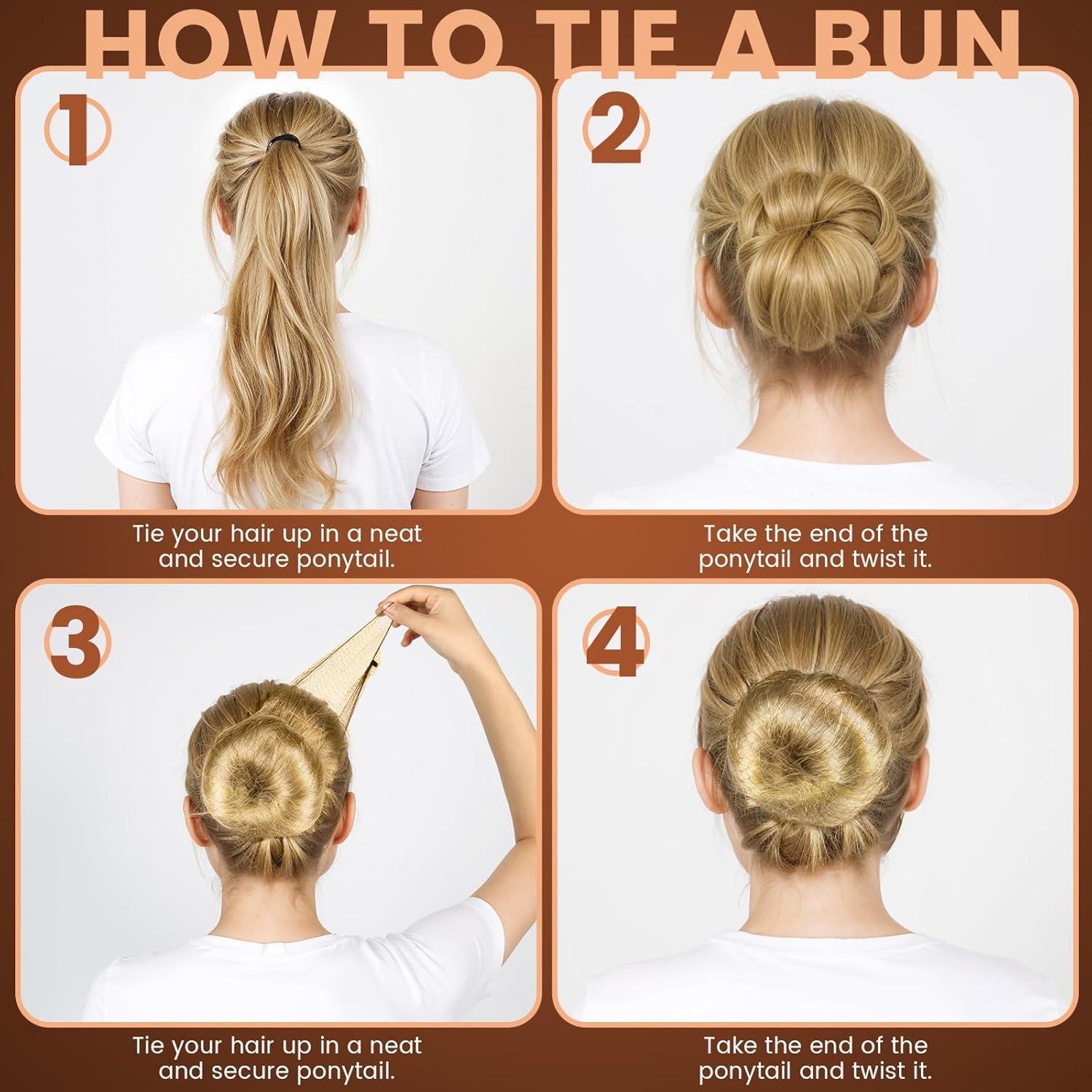 HOW TO TIE A BUN

1

Tie your hair up in a neat and secure ponytail.

2

Take the end of the ponytail and twist it.

3

Tie your hair up in a neat and secure ponytail.

4

Take the end of the ponytail and twist it.