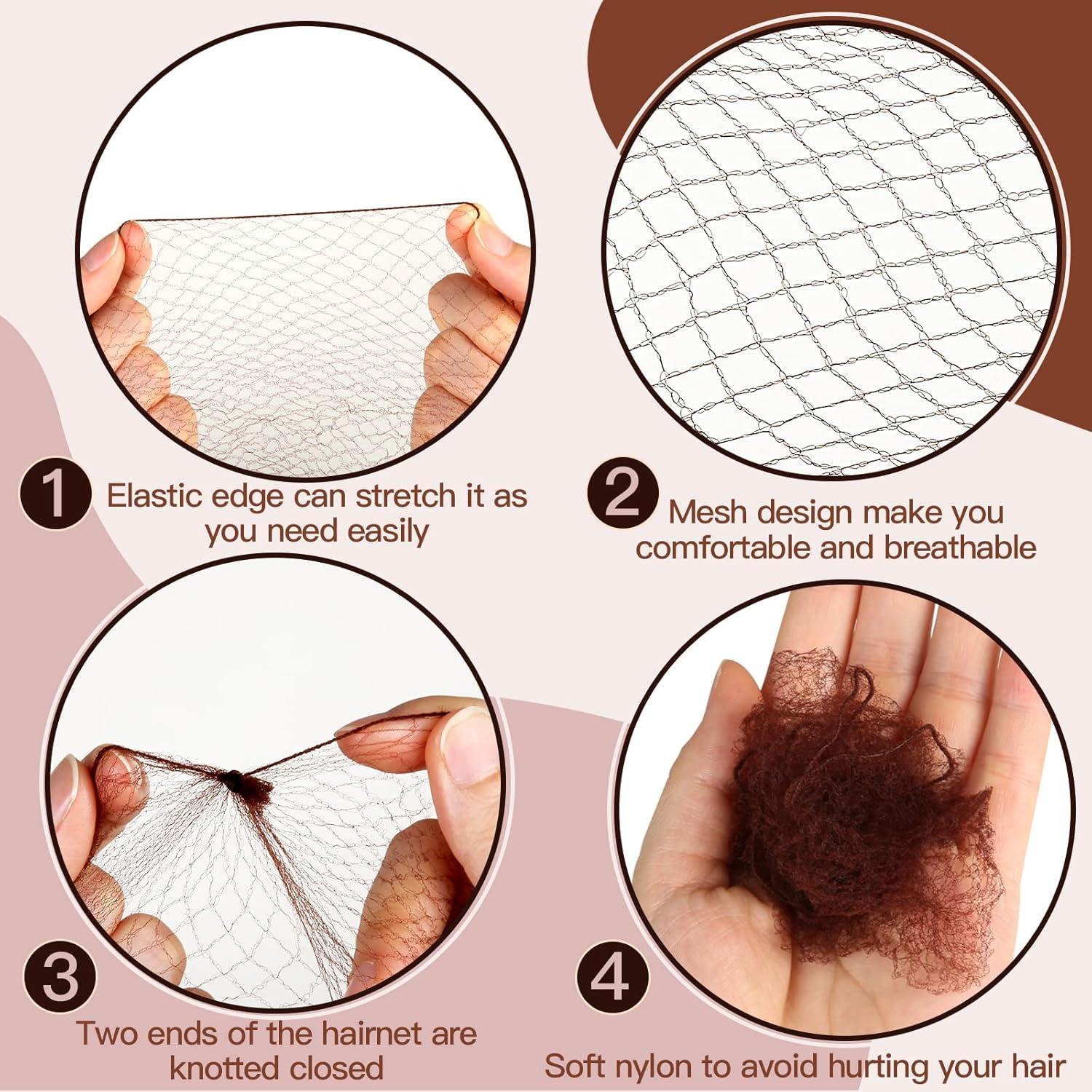 1 Elastic edge can stretch it as you need easily

2 Mesh design make you comfortable and breathable

3 Two ends of the hairnet are knotted closed

4 Soft nylon to avoid hurting your hair