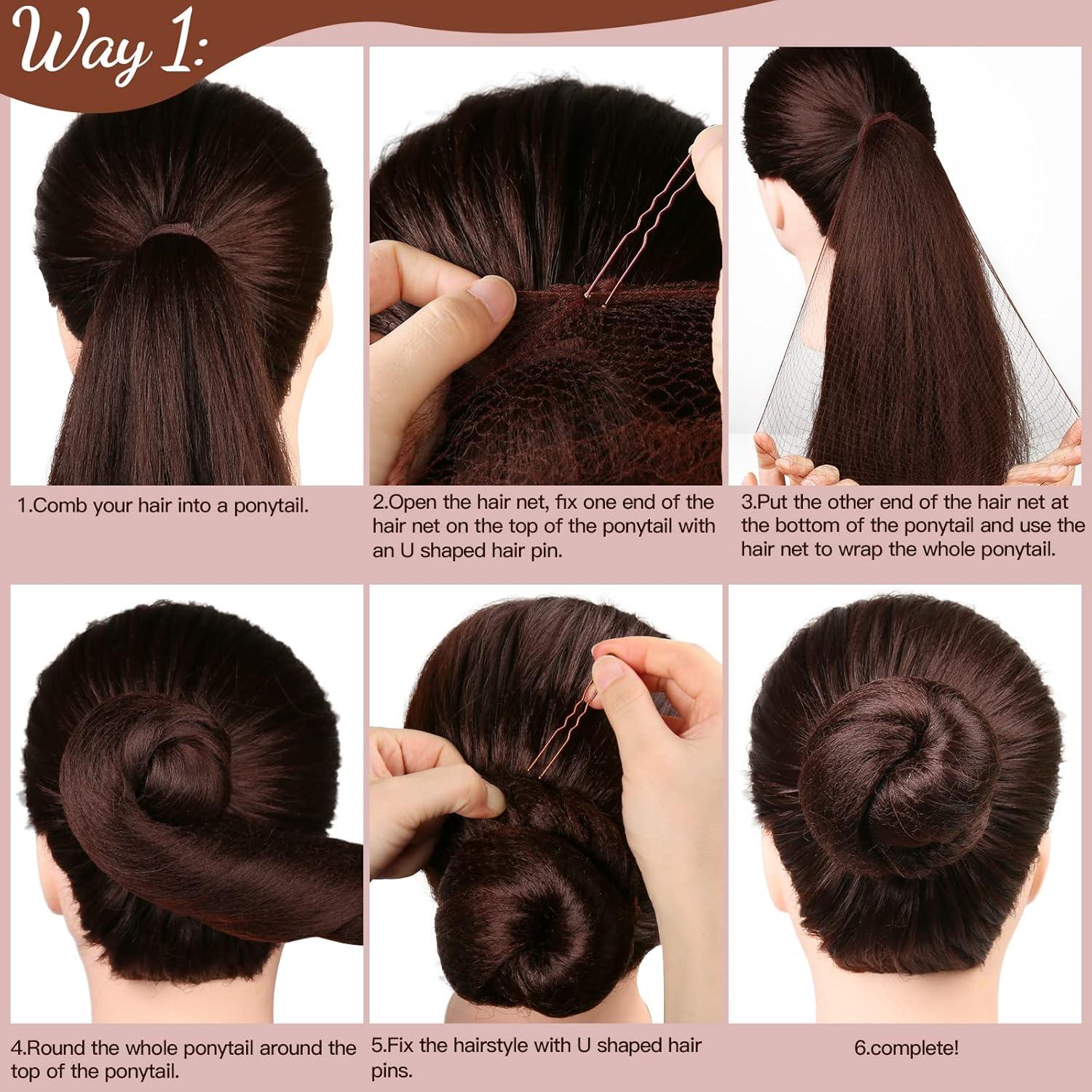 Way 1:

1.Comb your hair into a ponytail.

2.Open the hair net, fix one end of the hair net on the top of the ponytail with an U shaped hair pin.

3.Put the other end of the hair net at the bottom of the ponytail and use the hair net to wrap the whole ponytail.

4.Round the whole ponytail around the top of the ponytail.

5.Fix the hairstyle with U shaped hair pins.

6.complete!