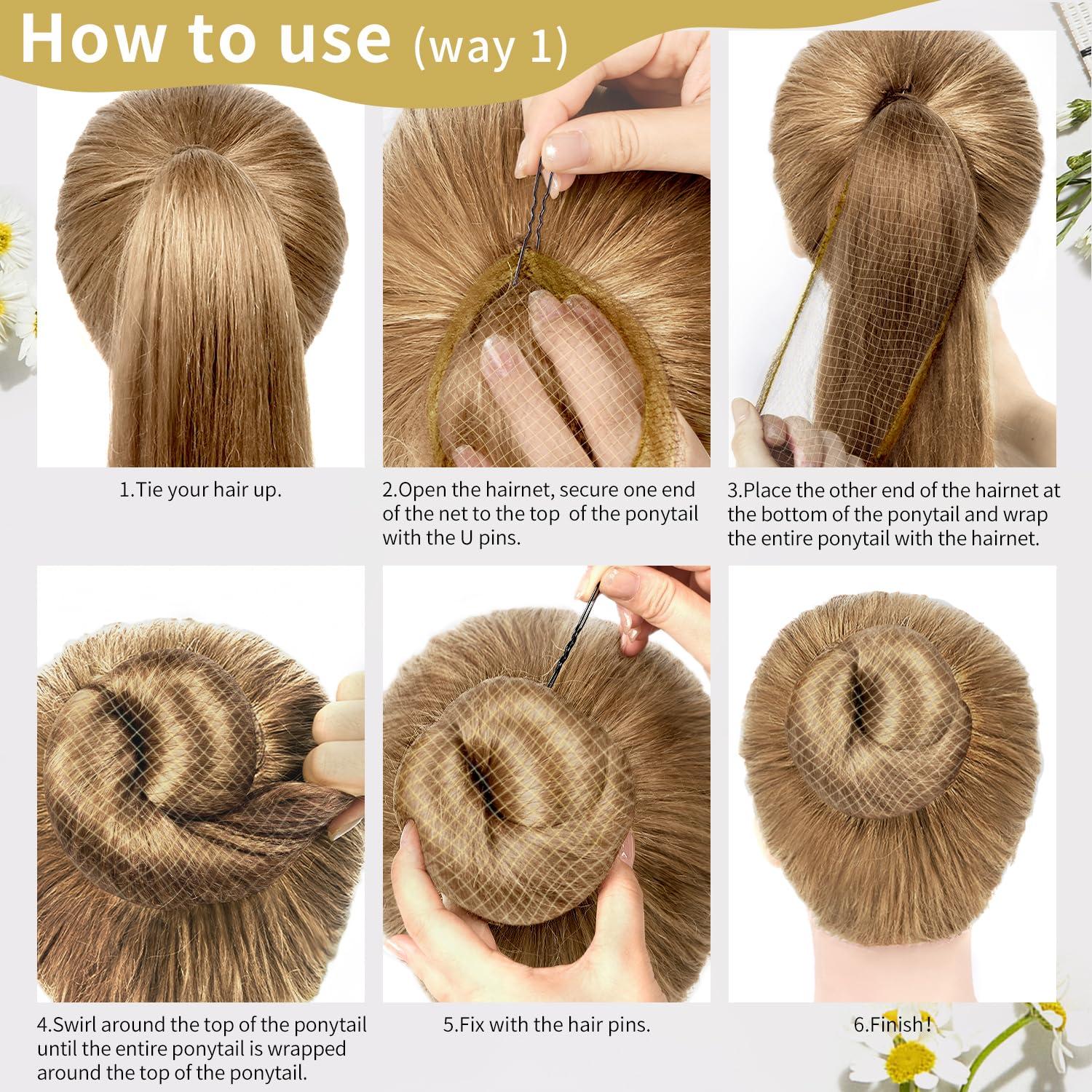 How to use (way 1)

1.Tie your hair up.

2.Open the hairnet, secure one end of the net to the top  of the ponytail with the U pins.

3.Place the other end of the hairnet at the bottom of the ponytail and wrap the entire ponytail with the hairnet.

4.Swirl around the top of the ponytail until the entire ponytail is wrapped around the top of the ponytail.

5.Fix with the hair pins.

6.Finish!