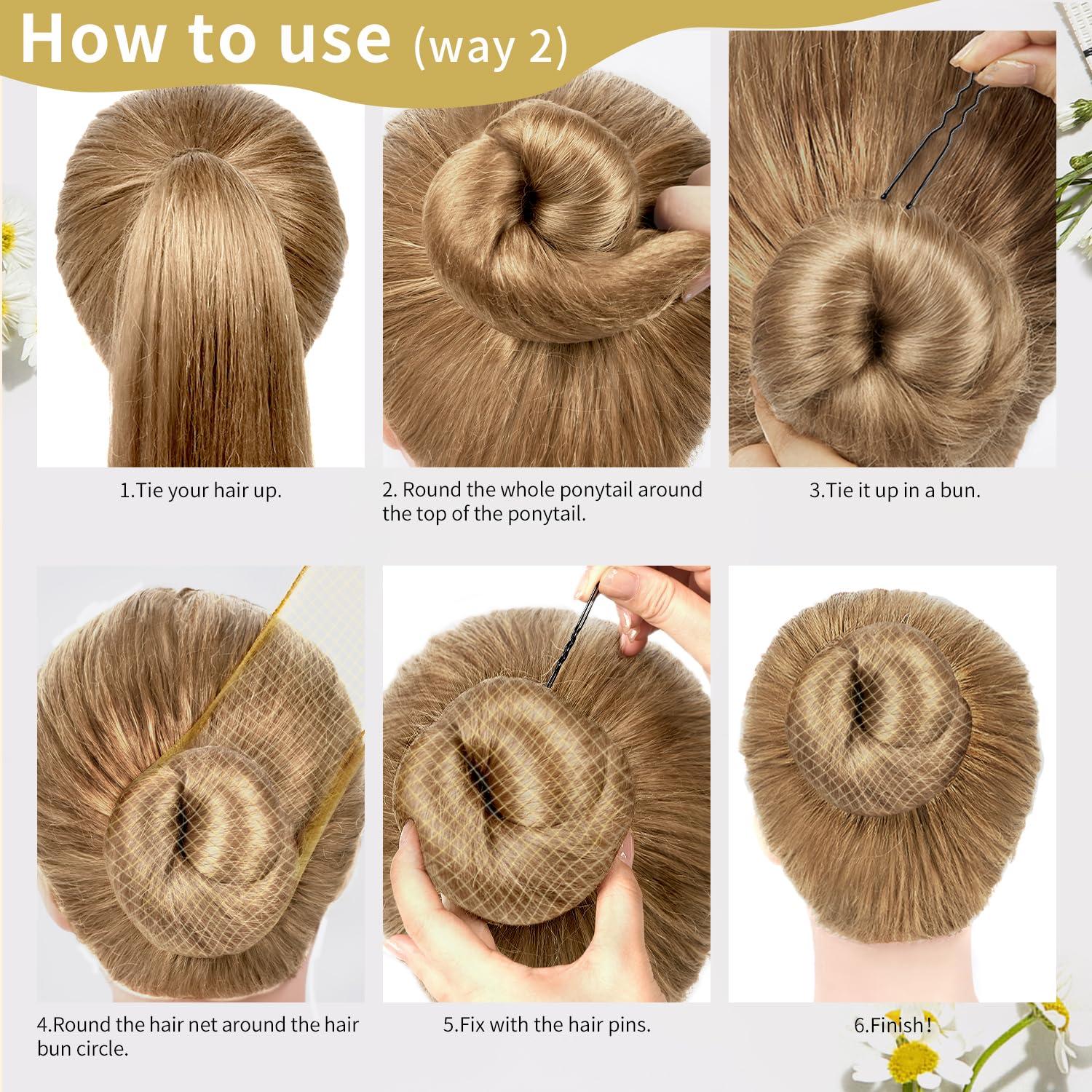 How to use (way 2)

1.Tie your hair up.

2. Round the whole ponytail around the top of the ponytail.

3.Tie it up in a bun.

4.Round the hair net around the hair bun circle.

5.Fix with the hair pins.

6.Finish!