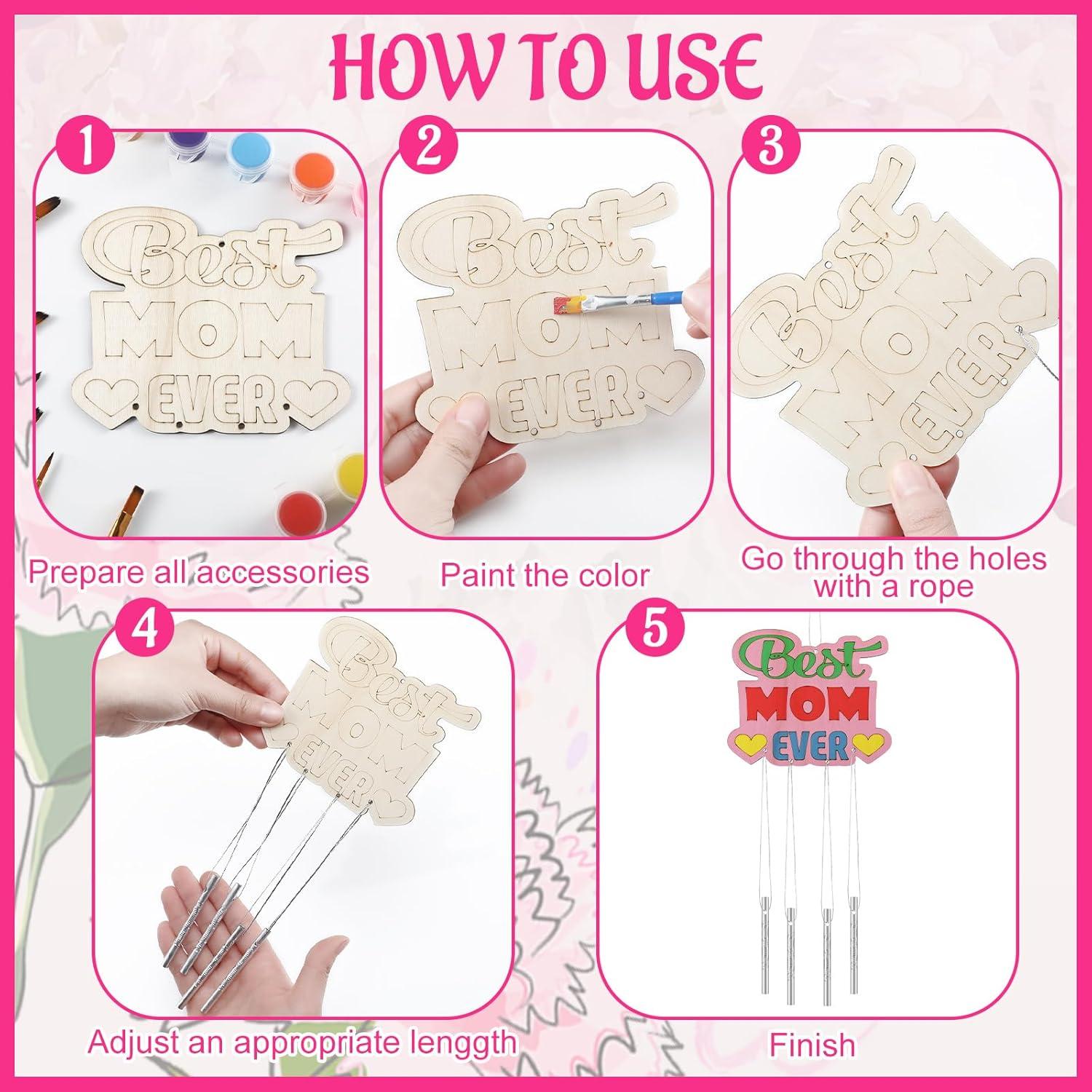 HOW TO USE

1

Best MOM EVER

Prepare all accessories

2

Best MOM EVER

Paint the color

3

Best MOM EVER

Go through the holes with a rope

4

Best MOM EVER

Adjust an appropriate lenggth

5

Best MOM EVER

Finish