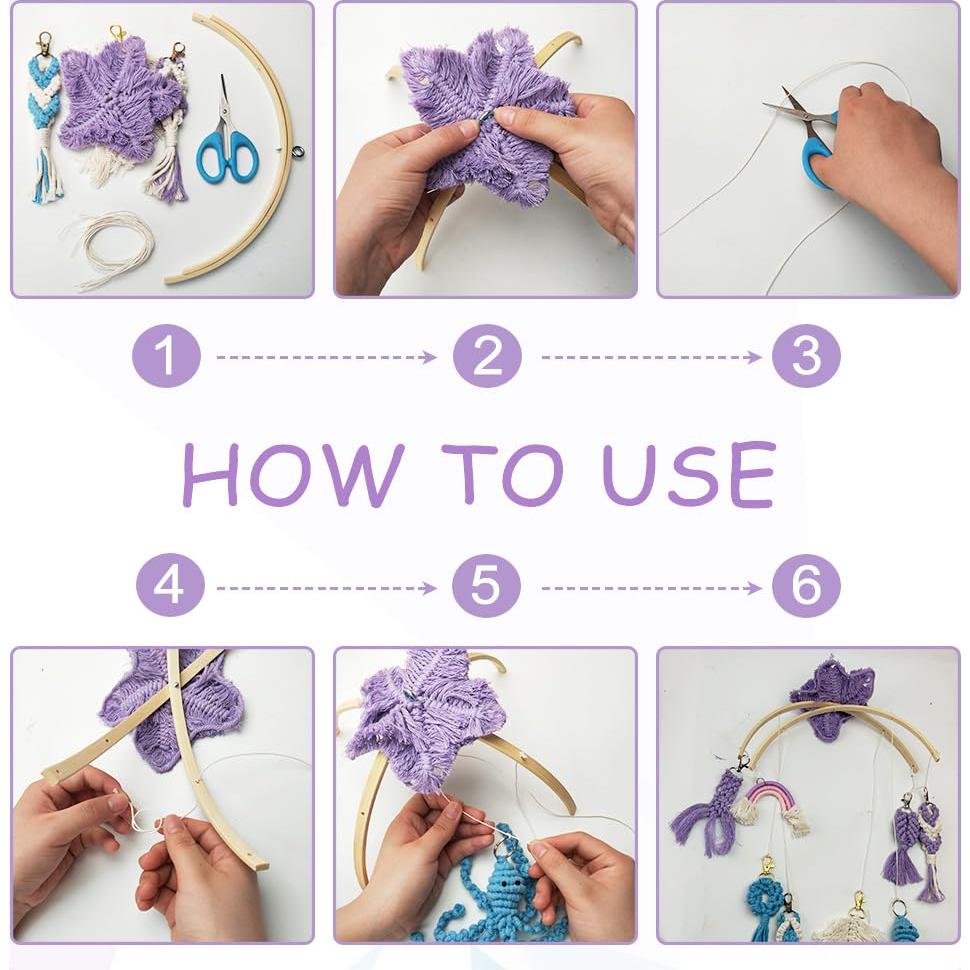 1
2
3

HOW TO USE

4
5
6