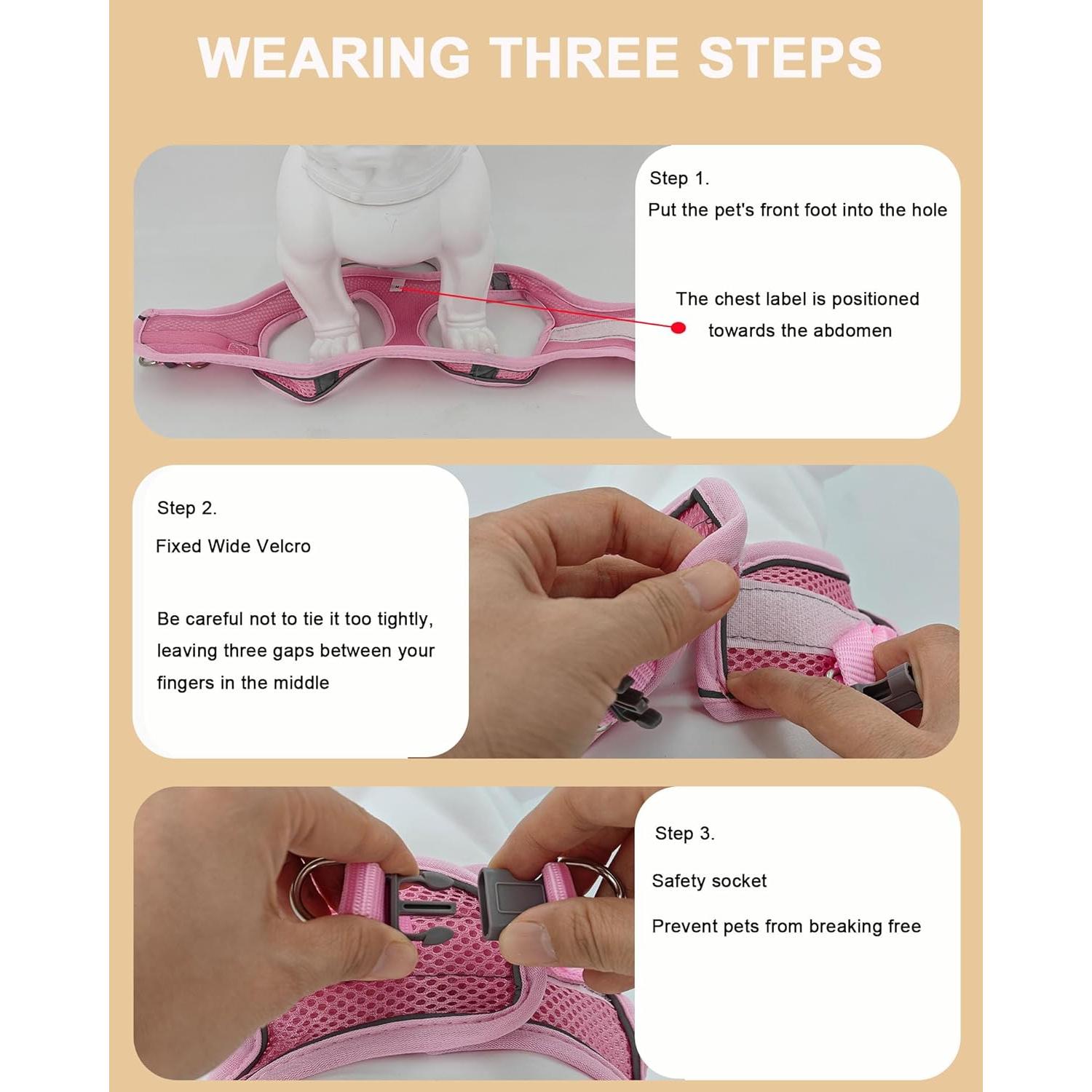 WEARING THREE STEPS

Step 1.
Put the pet's front foot into the hole

The chest label is positioned towards the abdomen

Step 2.
Fixed Wide Velcro

Be careful not to tie it too tightly, leaving three gaps between your fingers in the middle

Step 3.
Safety socket

Prevent pets from breaking free