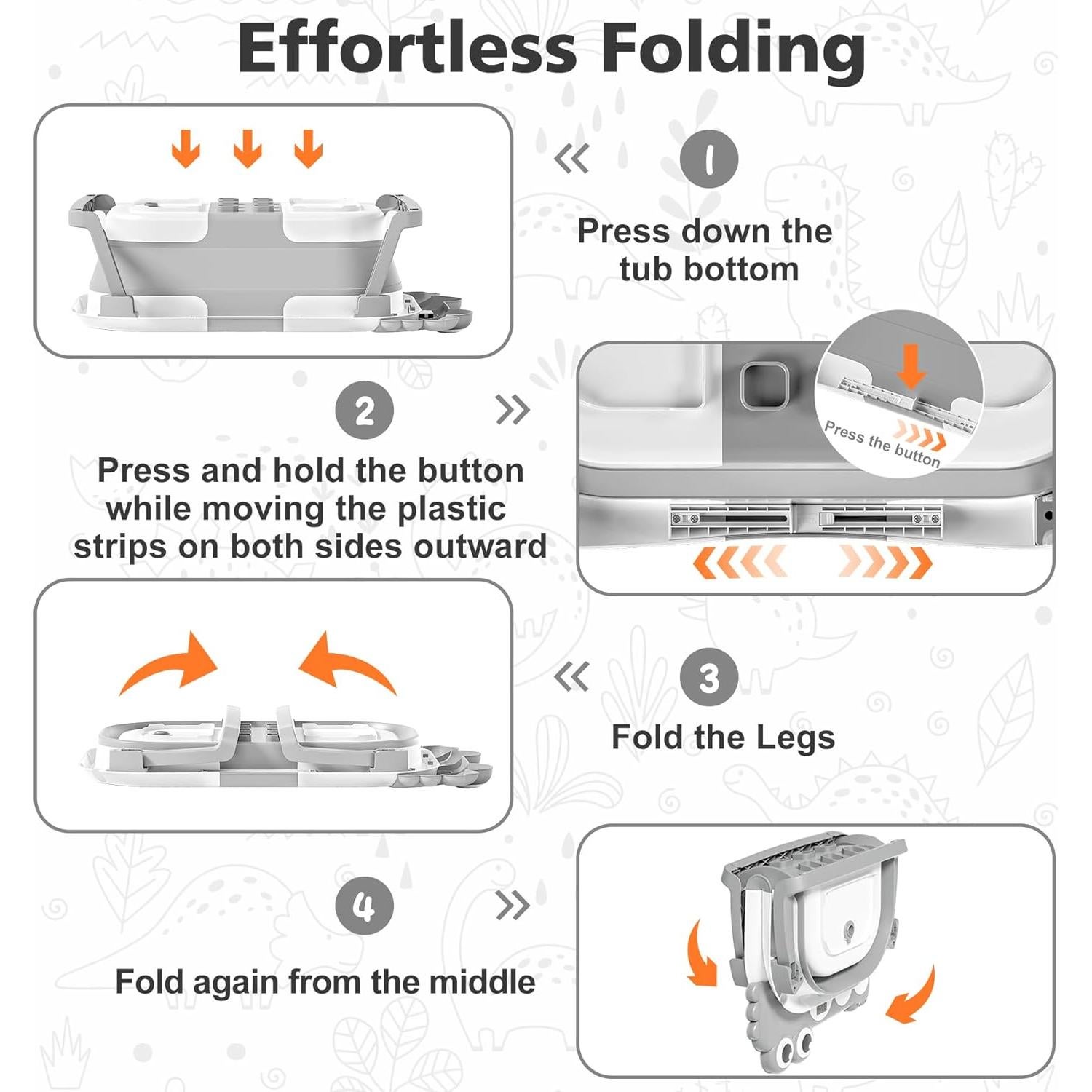 Effortless Folding

1

Press down the tub bottom

2

Press and hold the button while moving the plastic strips on both sides outward

Press the button

3

Fold the Legs

4

Fold again from the middle