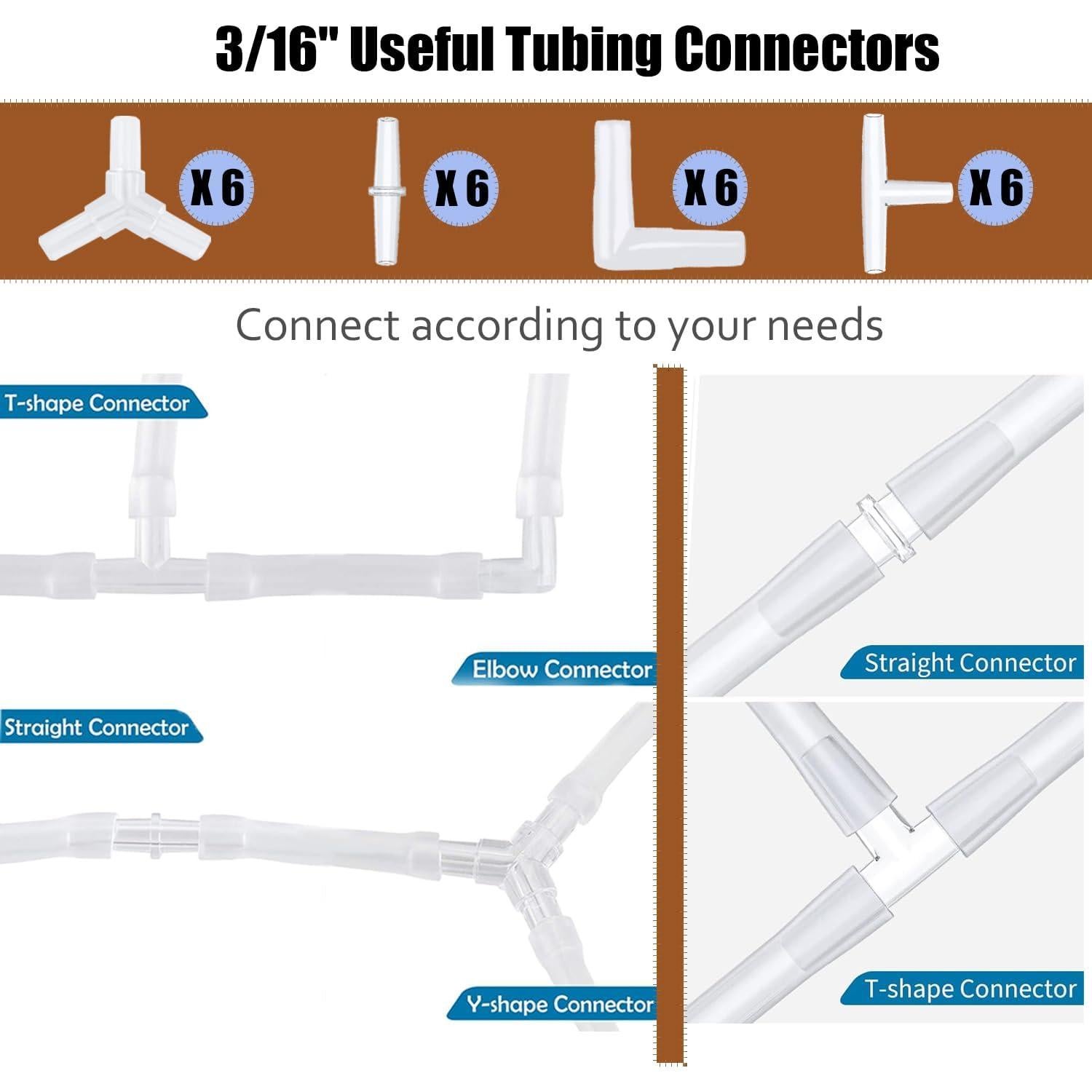 3/16" Useful Tubing Connectors

X 6

X 6

X 6

X 6

Connect according to your needs

T-shape Connector

Elbow Connector

Straight Connector

Y-shape Connector

Straight Connector

T-shape Connector