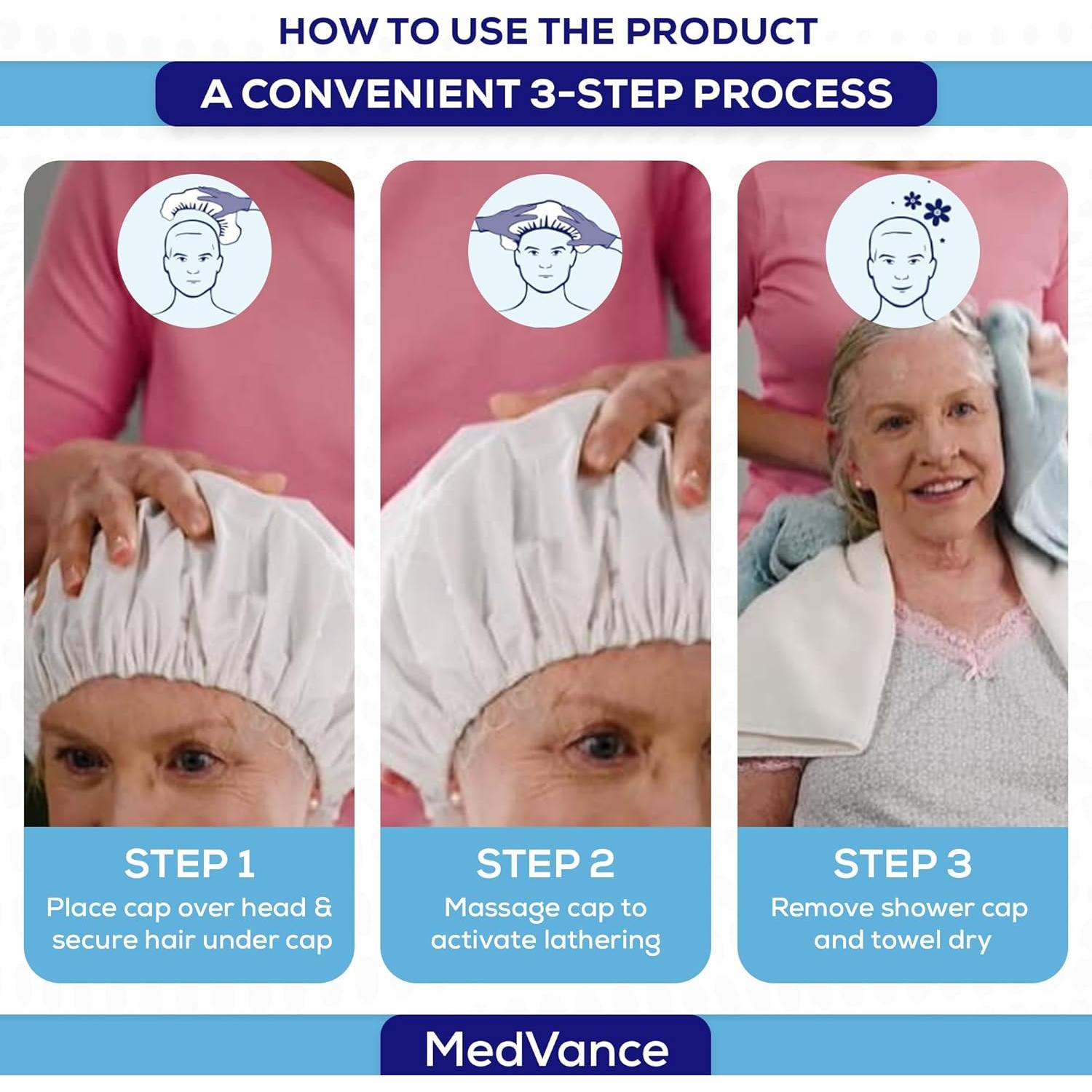 HOW TO USE THE PRODUCT

A CONVENIENT 3-STEP PROCESS

STEP 1
Place cap over head & secure hair under cap

STEP 2
Massage cap to activate lathering

STEP 3
Remove shower cap and towel dry

MedVance